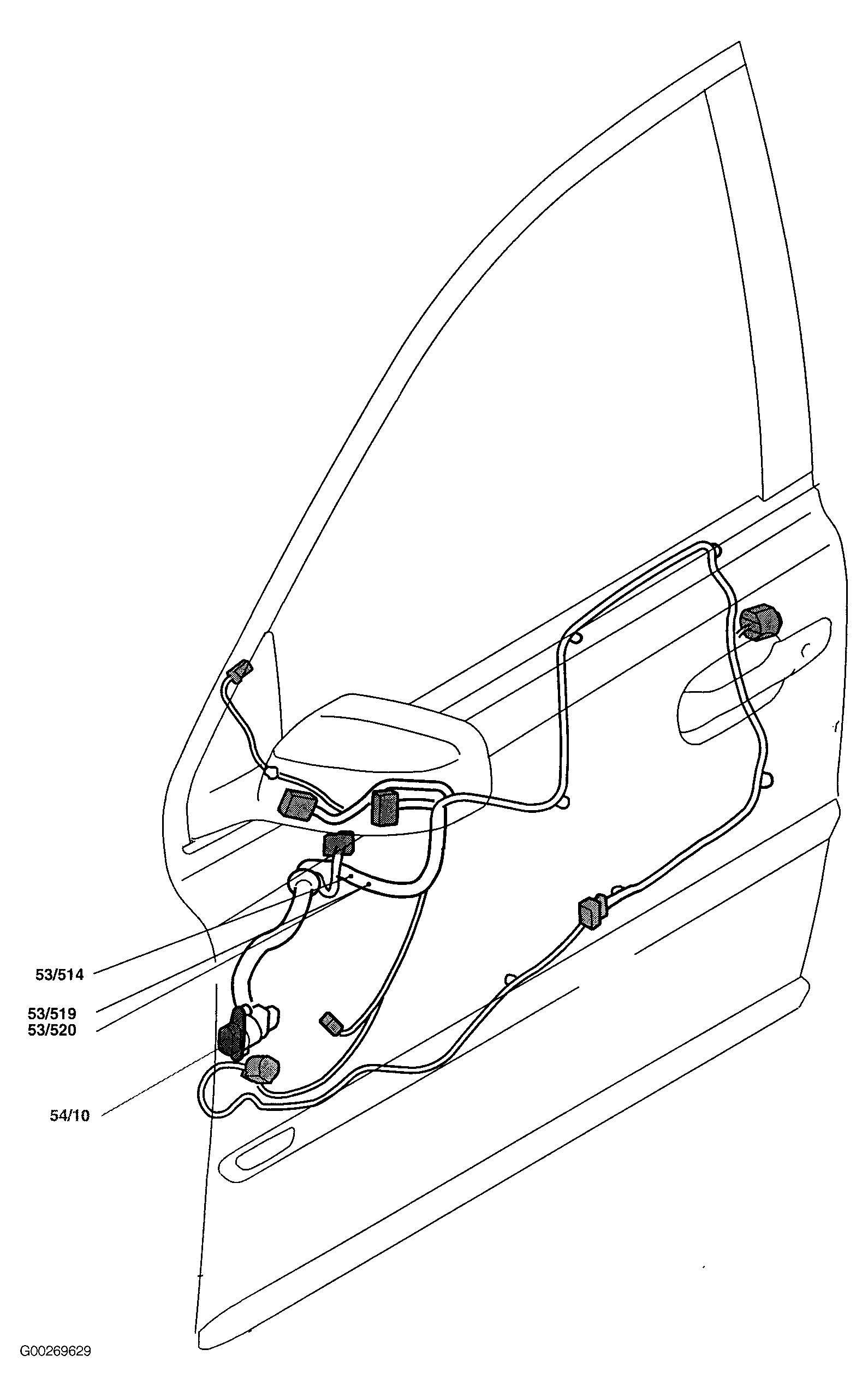 53/514

53/519
53/520

54/10

G00269629