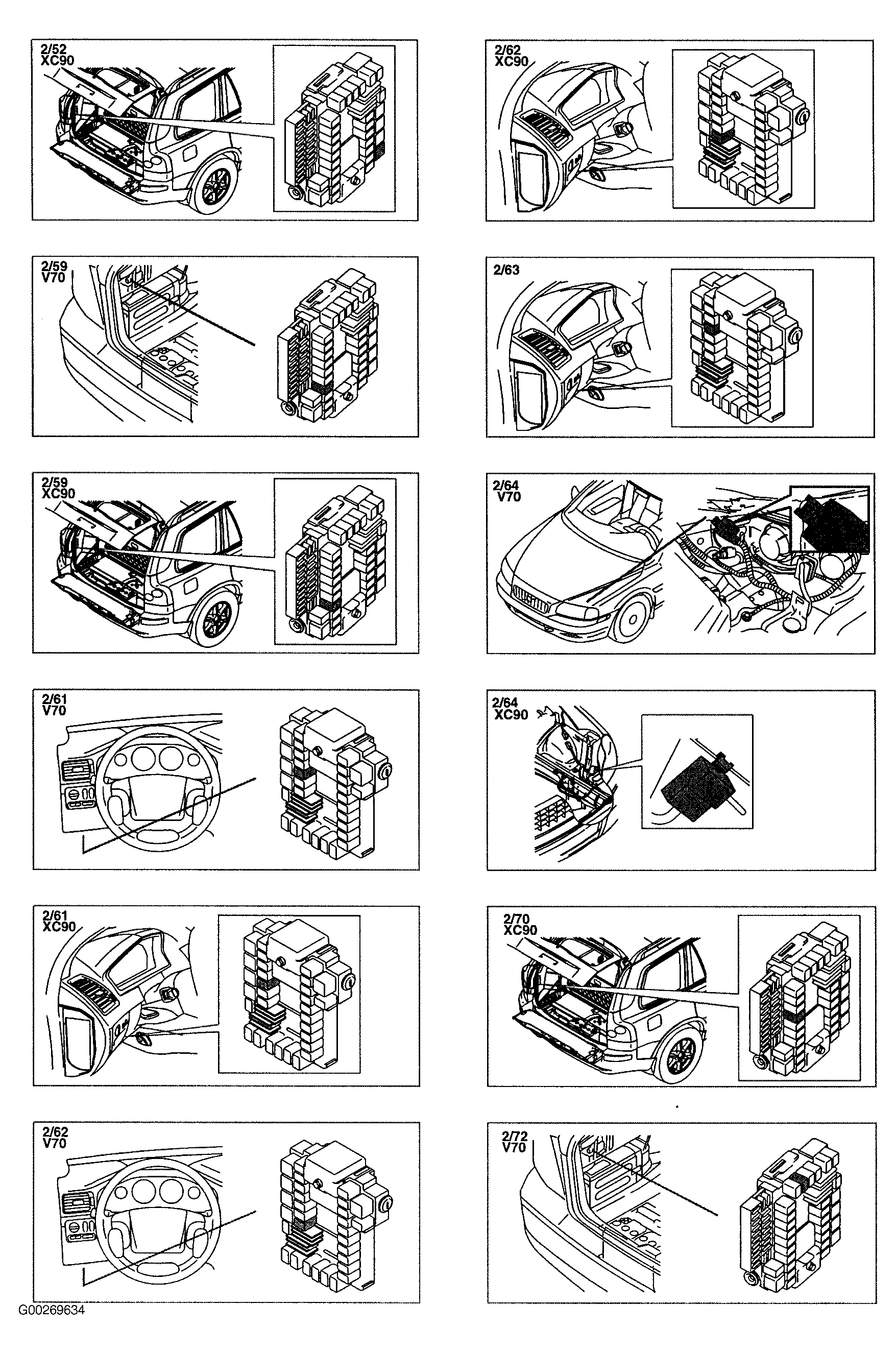 2/52
XC90

2/59
V70

2/59
XC90

2/61
V70

2/61
XC90

2/62
V70

2/62
XC90

2/63

2/64
V70

2/64
XC90

2/70
XC90

2/72
V70

G00269634