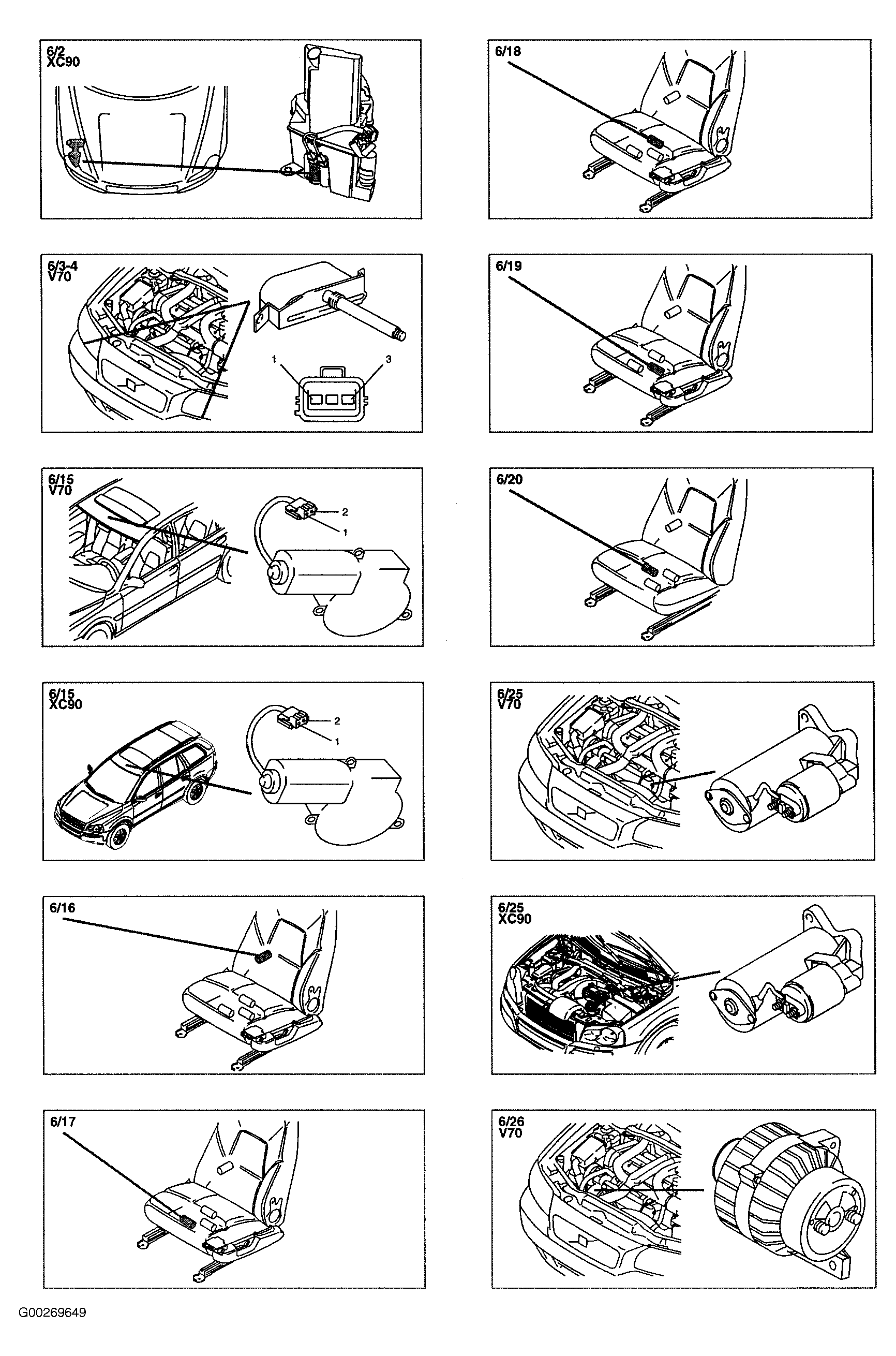 6/2
XC90

6/3-4
V70

1

3

6/15
V70

2

1

6/15
XC90

2

1

6/16

6/17

6/18

6/19

6/20

6/25
V70

6/25
XC90

6/26
V70

G00269649