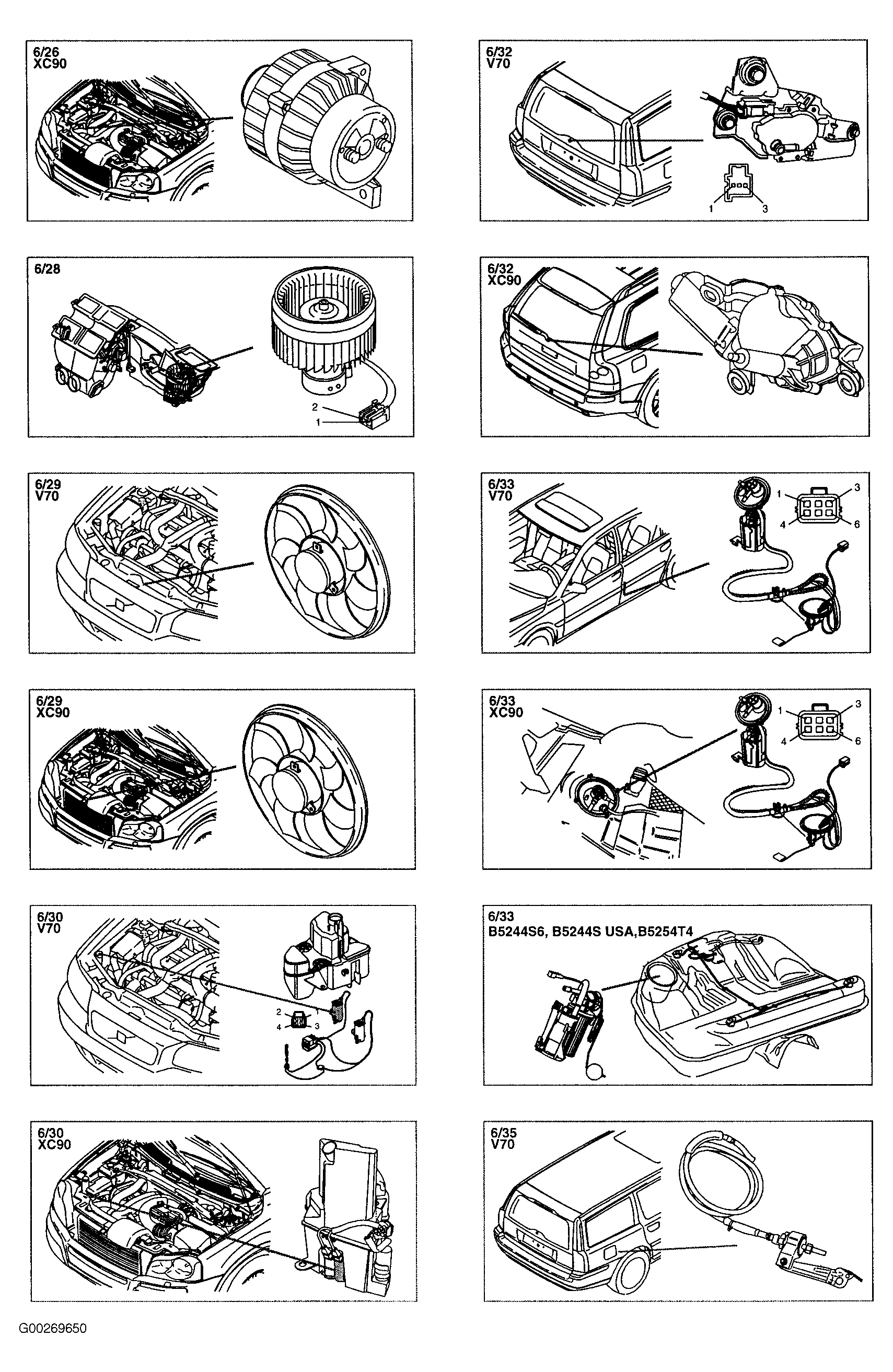 6/26
XC90

6/28

2
1

6/29
V70

6/29
XC90

6/30
V70

2
1
4
3

6/30
XC90

6/32
V70

1
3

6/32
XC90

6/33
V70

1
3
4
6

6/33
XC90

1
3
4
6

6/33
B5244S6, B5244S USA,B5254T4

6/35
V70

G00269650