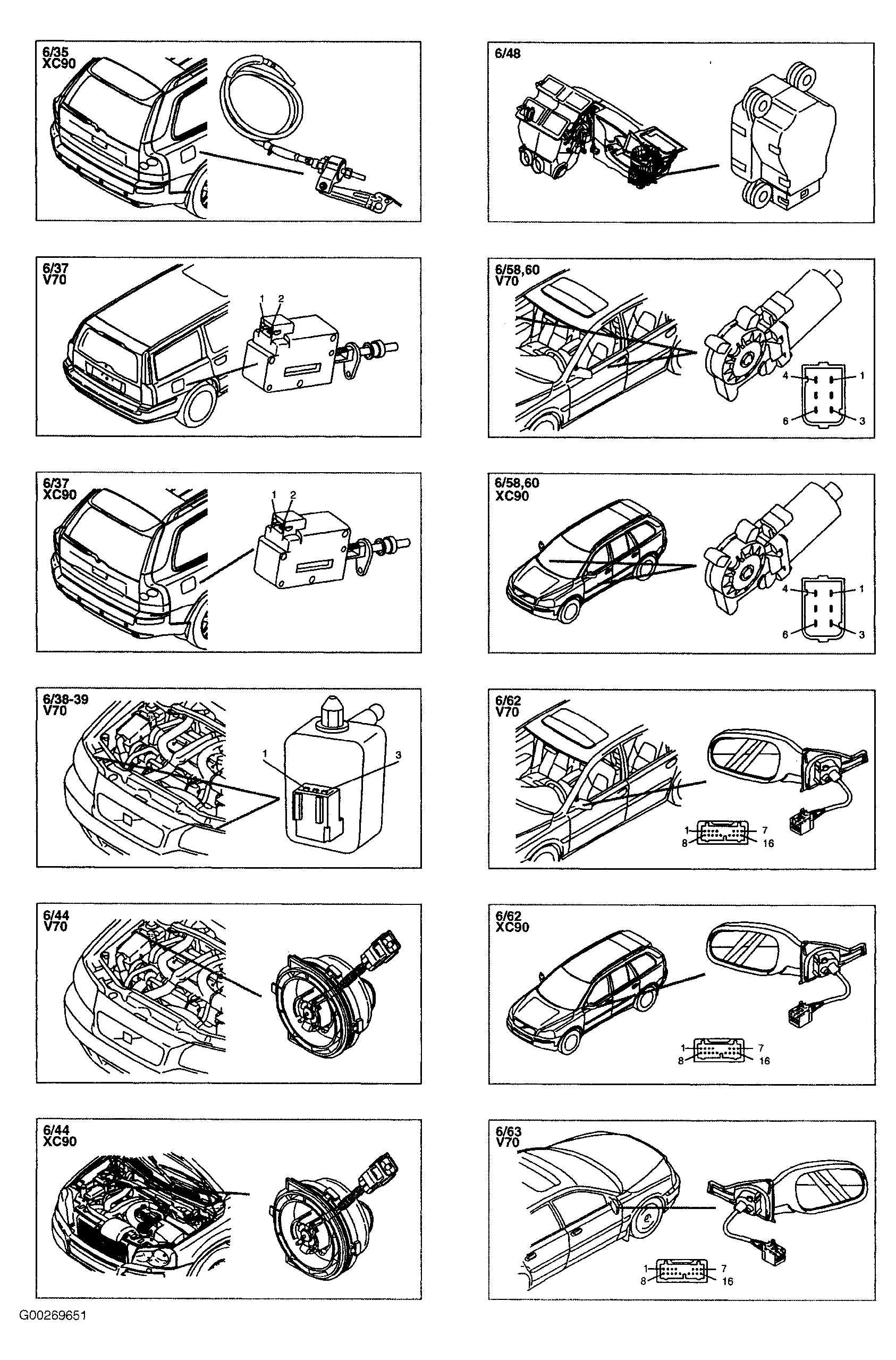 6/35
XC90

6/37
V70

1 2

6/37
XC90

1 2

6/38-39
V70

1 3

6/44
V70

6/44
XC90

6/48

6/58,60
V70

4 1
6 3

6/58,60
XC90

4 1
6 3

6/62
V70

1 7
8 16

6/62
XC90

1 7
8 16

6/63
V70

1 7
8 16

G00269651