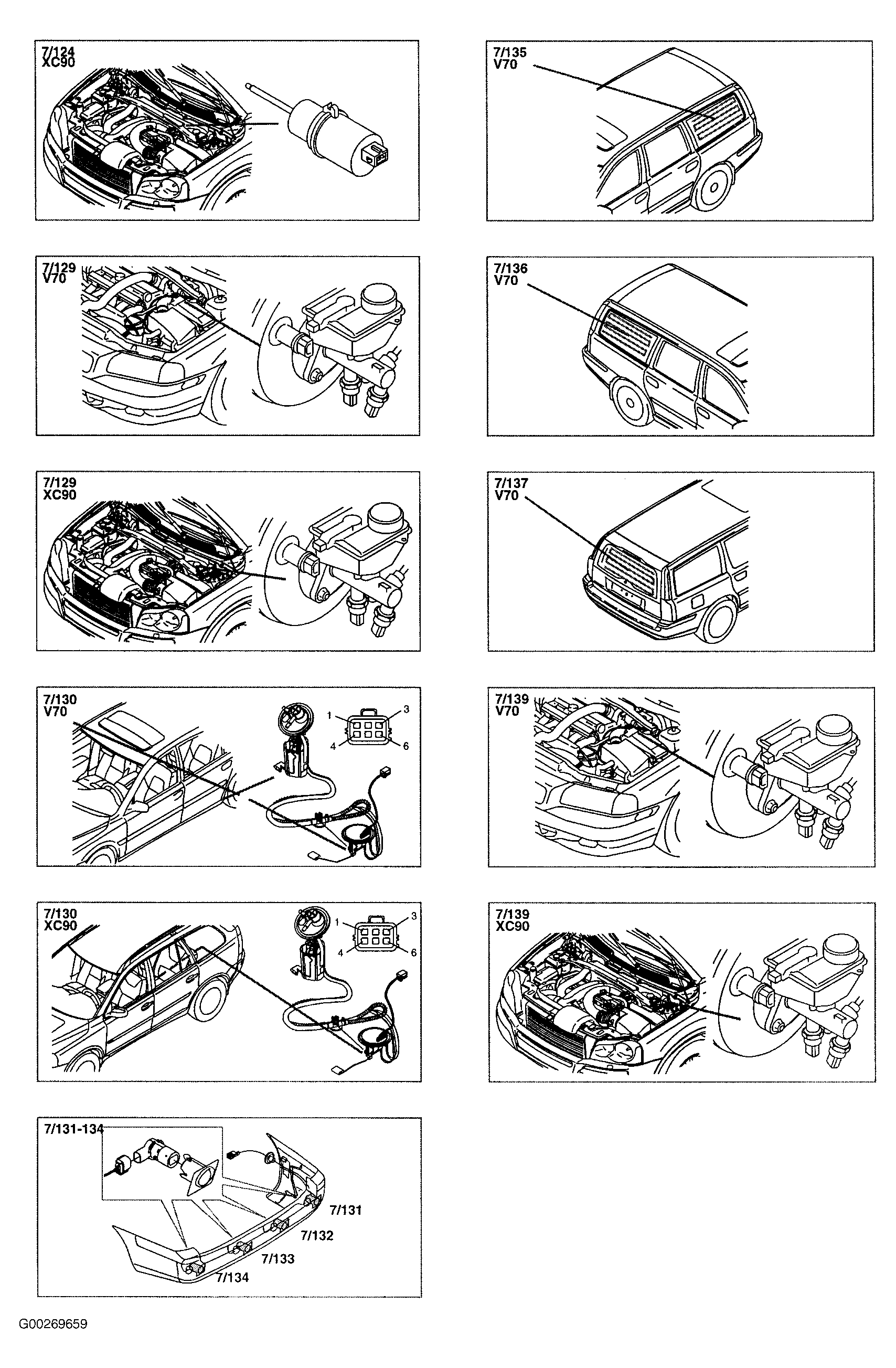 7/124
XC90

7/129
V70

7/129
XC90

7/130
V70

1 3
4 6

7/130
XC90

1 3
4 6

7/131-134

7/131
7/132
7/133
7/134

7/135
V70

7/136
V70

7/137
V70

7/139
V70

7/139
XC90

G00269659