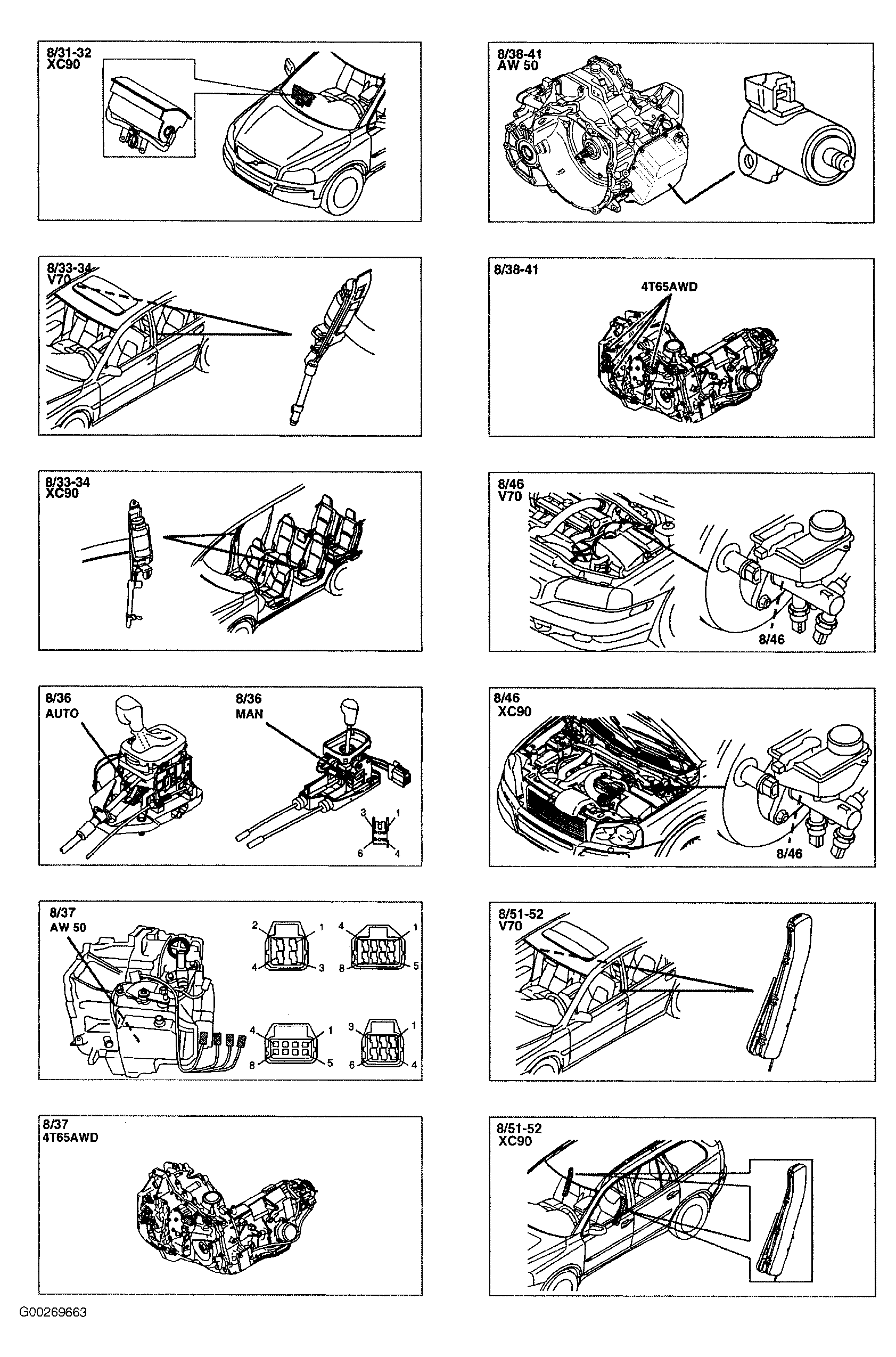 8/31-32
XC90

8/33-34
V70

8/33-34
XC90

8/36
AUTO

8/36
MAN

3 1
6 4

8/37
AW 50

2 1
4 3

4 1
8 5

4 1
8 5

3 1
6 4

8/37
4T65AWD

8/38-41
AW 50

8/38-41
4T65AWD

8/46
V70

8/46

8/46
XC90

8/46

8/51-52
V70

8/51-52
XC90

G00269663