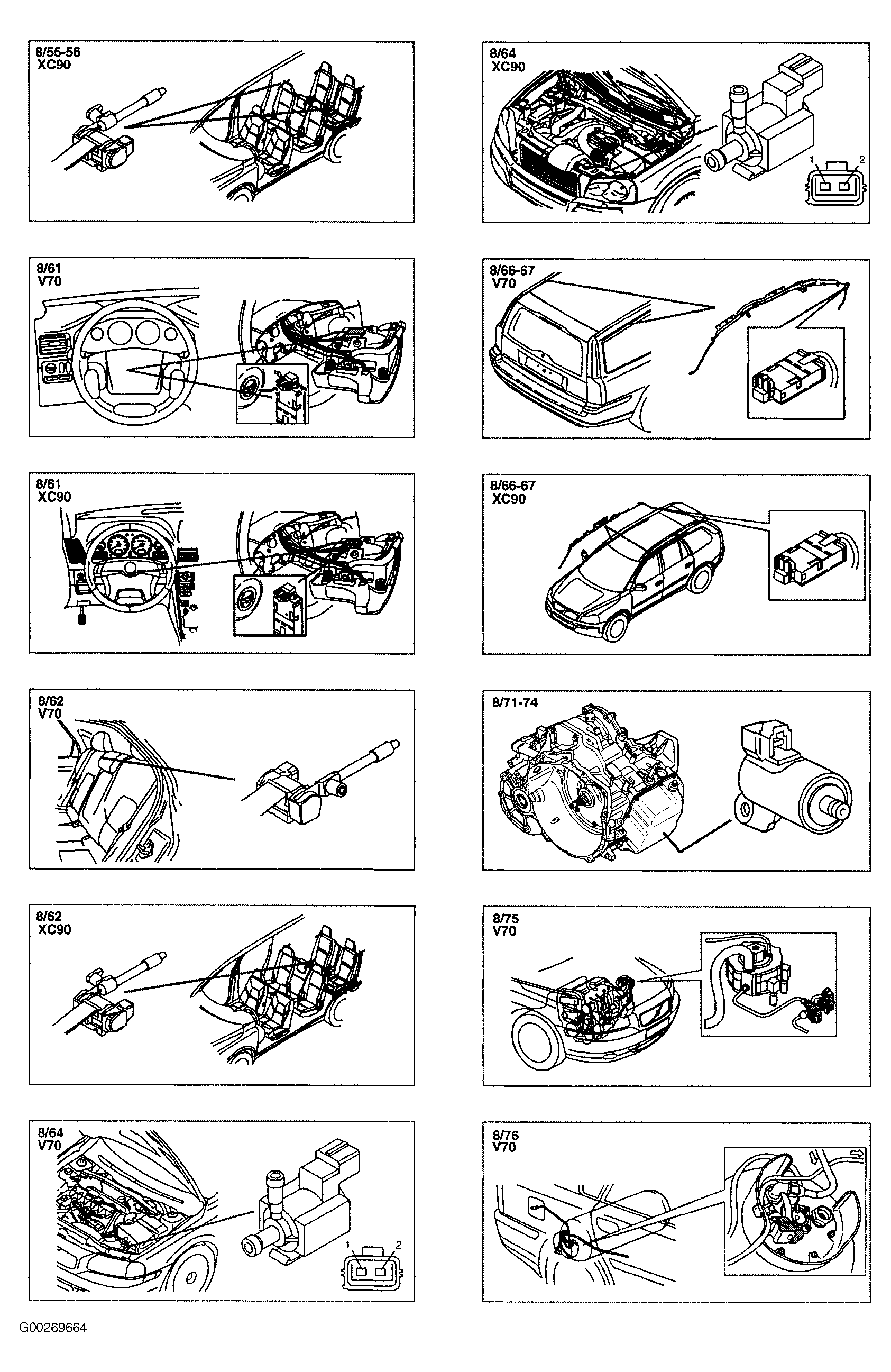 8/55-56
XC90

8/61
V70

8/61
XC90

8/62
V70

8/62
XC90

8/64
V70

1 2

8/64
XC90

1 2

8/66-67
V70

8/66-67
XC90

8/71-74

8/75
V70

8/76
V70

G00269664