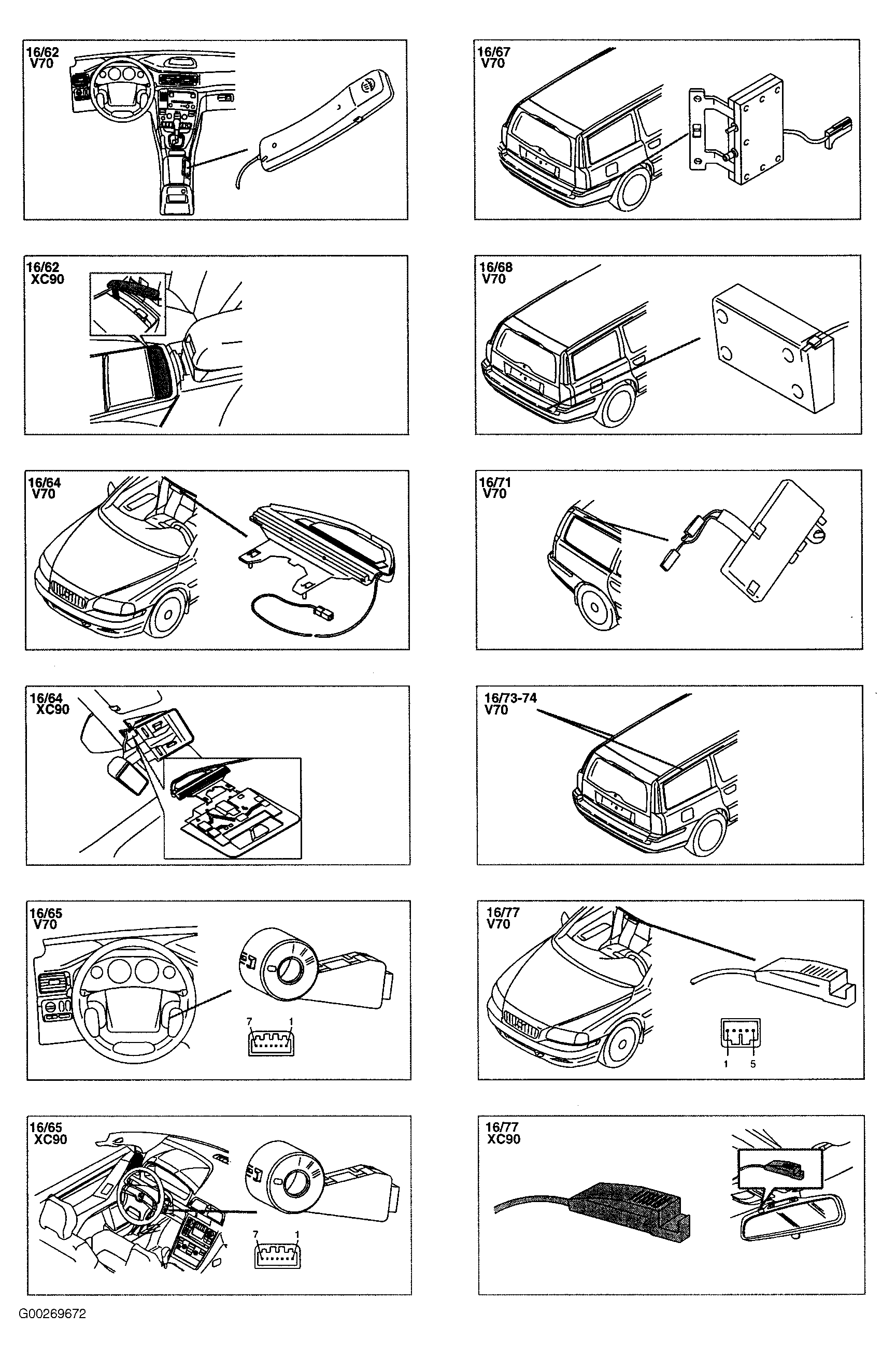 16/62
V70

16/62
XC90

16/64
V70

16/64
XC90

16/65
V70

7 1

16/65
XC90

7 1

16/67
V70

16/68
V70

16/71
V70

16/73-74
V70

16/77
V70

1 5

16/77
XC90

G00269672