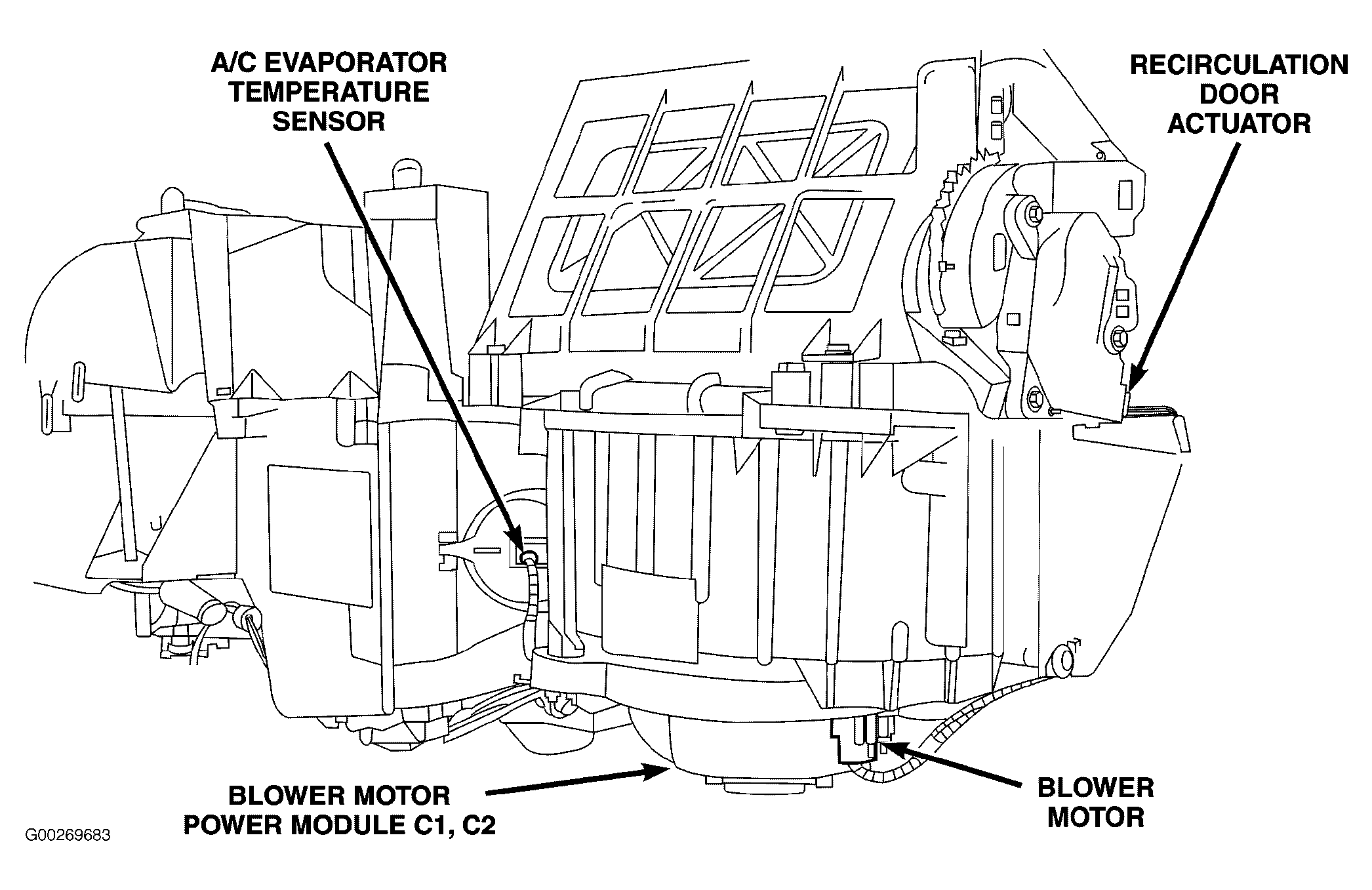 A/C EVAPORATOR TEMPERATURE SENSOR

RECIRCULATION DOOR ACTUATOR

BLOWER MOTOR POWER MODULE C1, C2

BLOWER MOTOR

G00269683