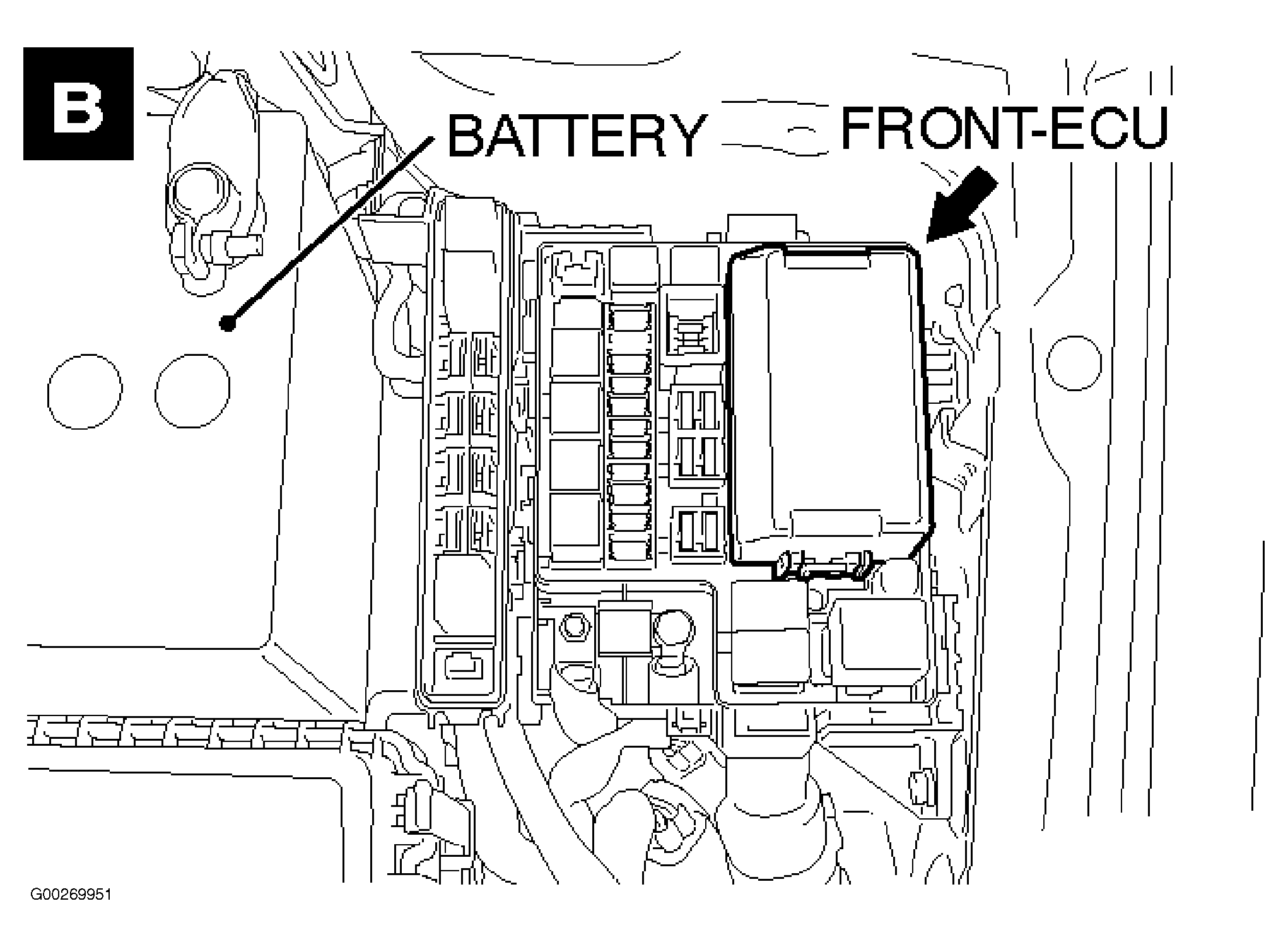 B

BATTERY

FRONT-ECU

G00269951