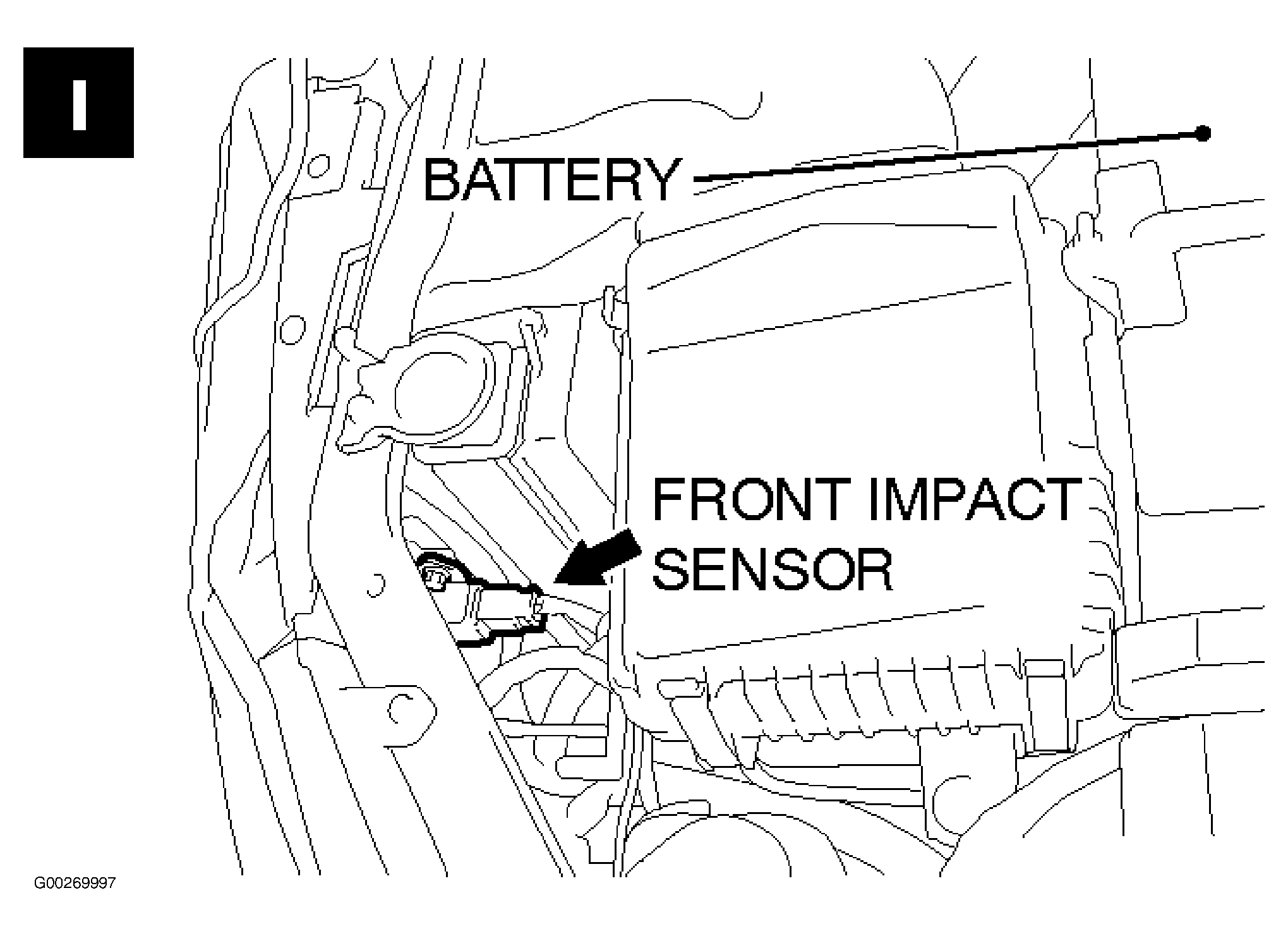 I

BATTERY

FRONT IMPACT SENSOR

G00269997