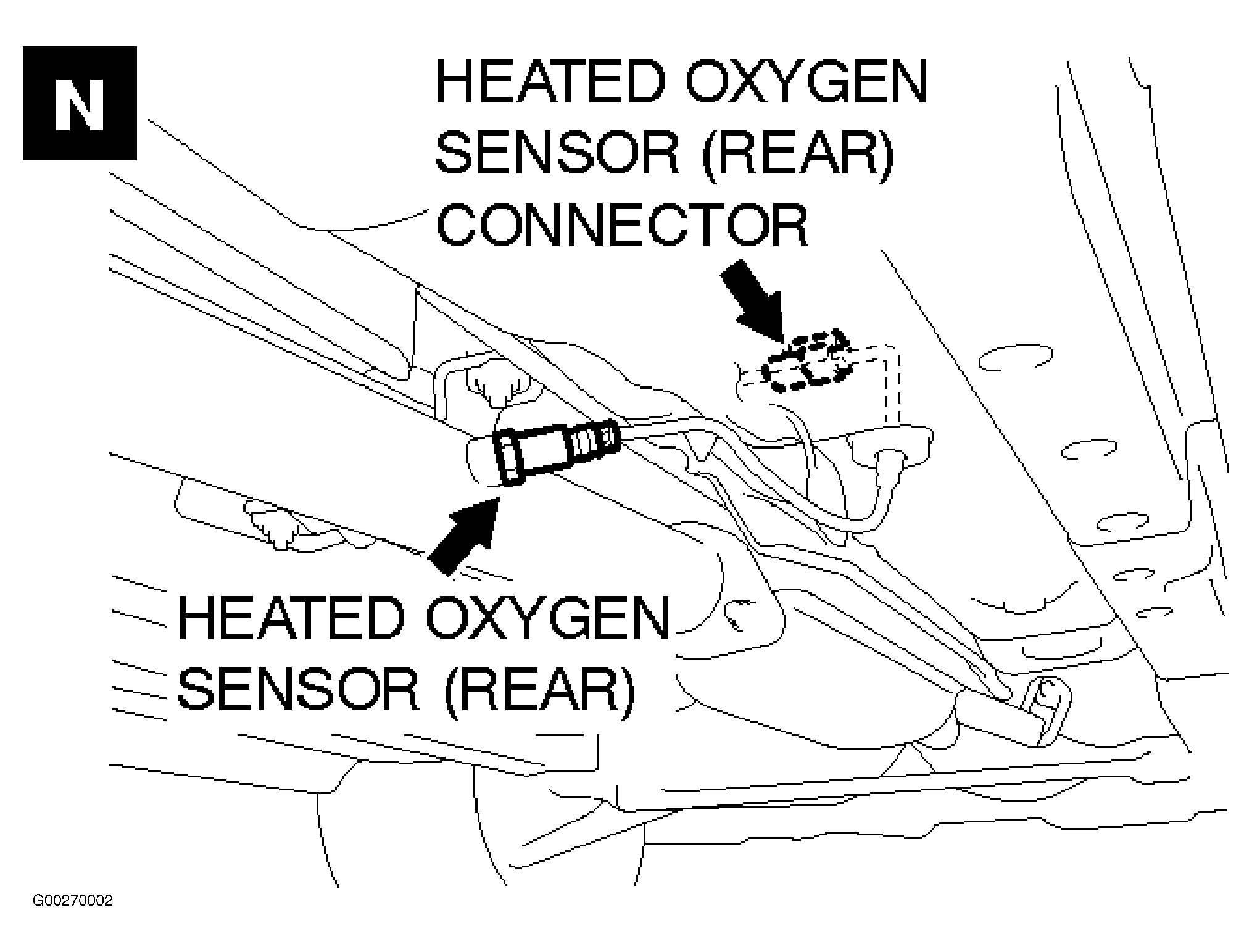 N

HEATED OXYGEN SENSOR (REAR) CONNECTOR

HEATED OXYGEN SENSOR (REAR)

G00270002