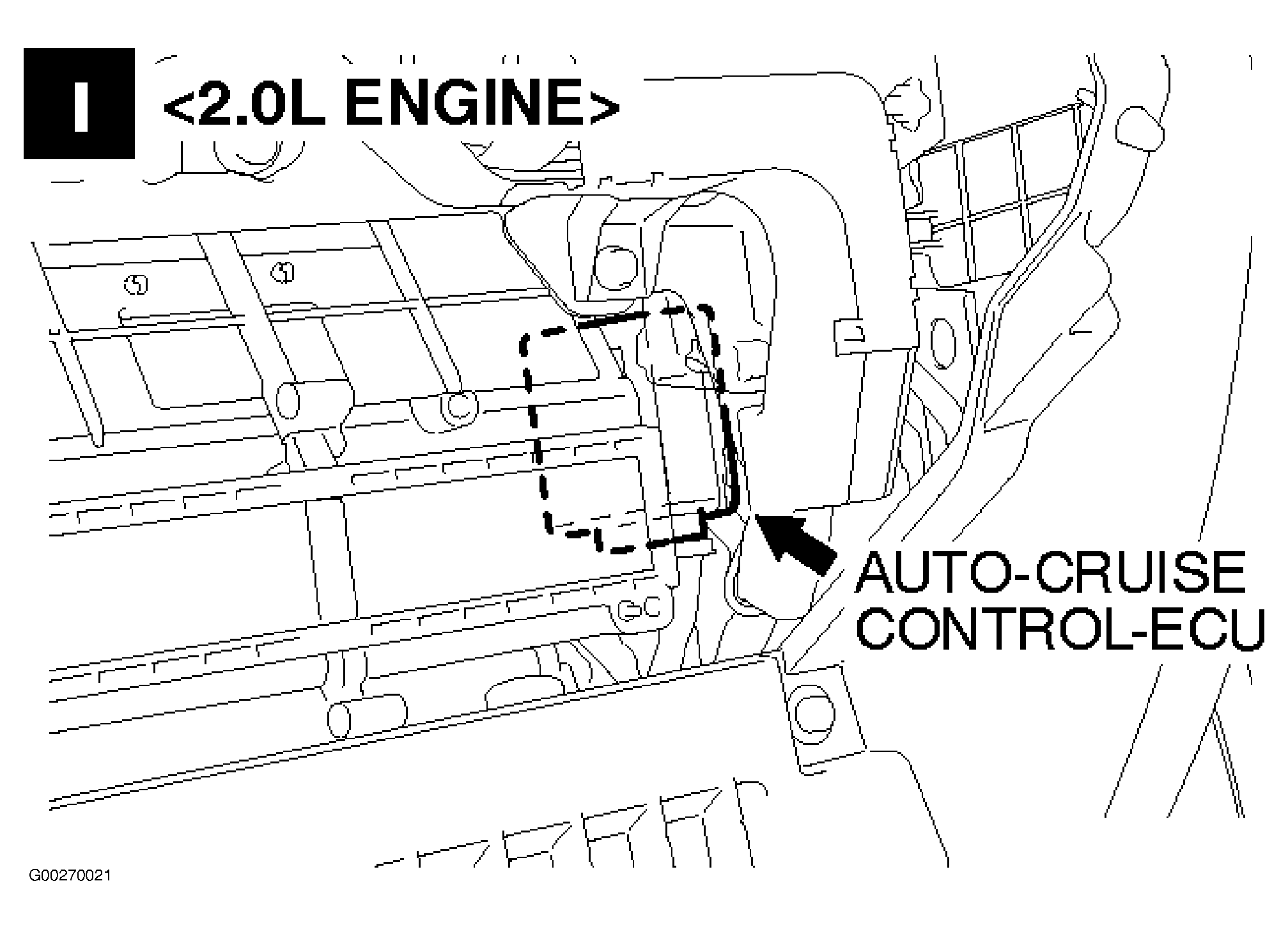 I <2.0L ENGINE>

AUTO-CRUISE CONTROL-ECU

G00270021