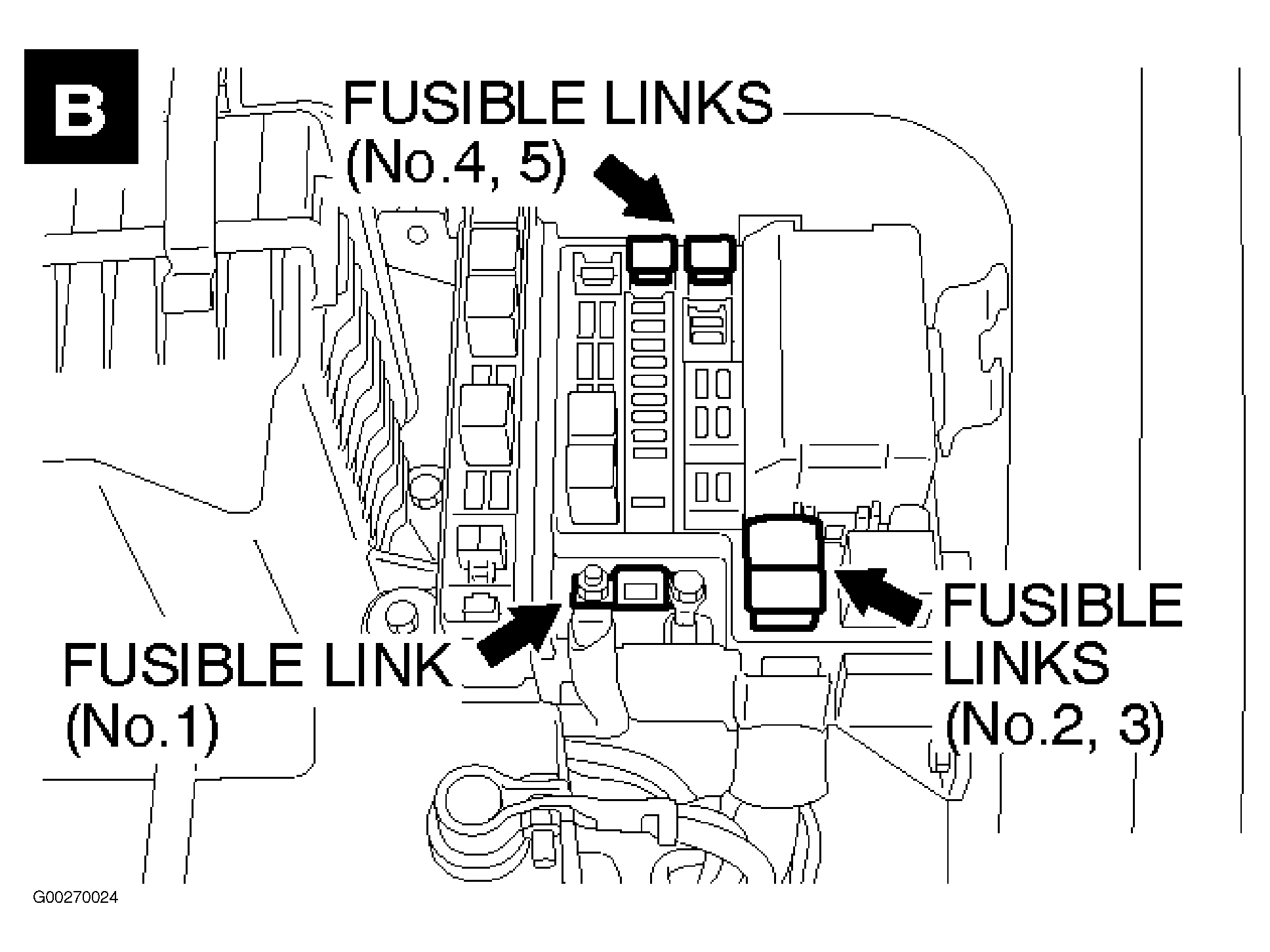 B

FUSIBLE LINKS (No.4, 5)

FUSIBLE LINK (No.1)

FUSIBLE LINKS (No.2, 3)

G00270024