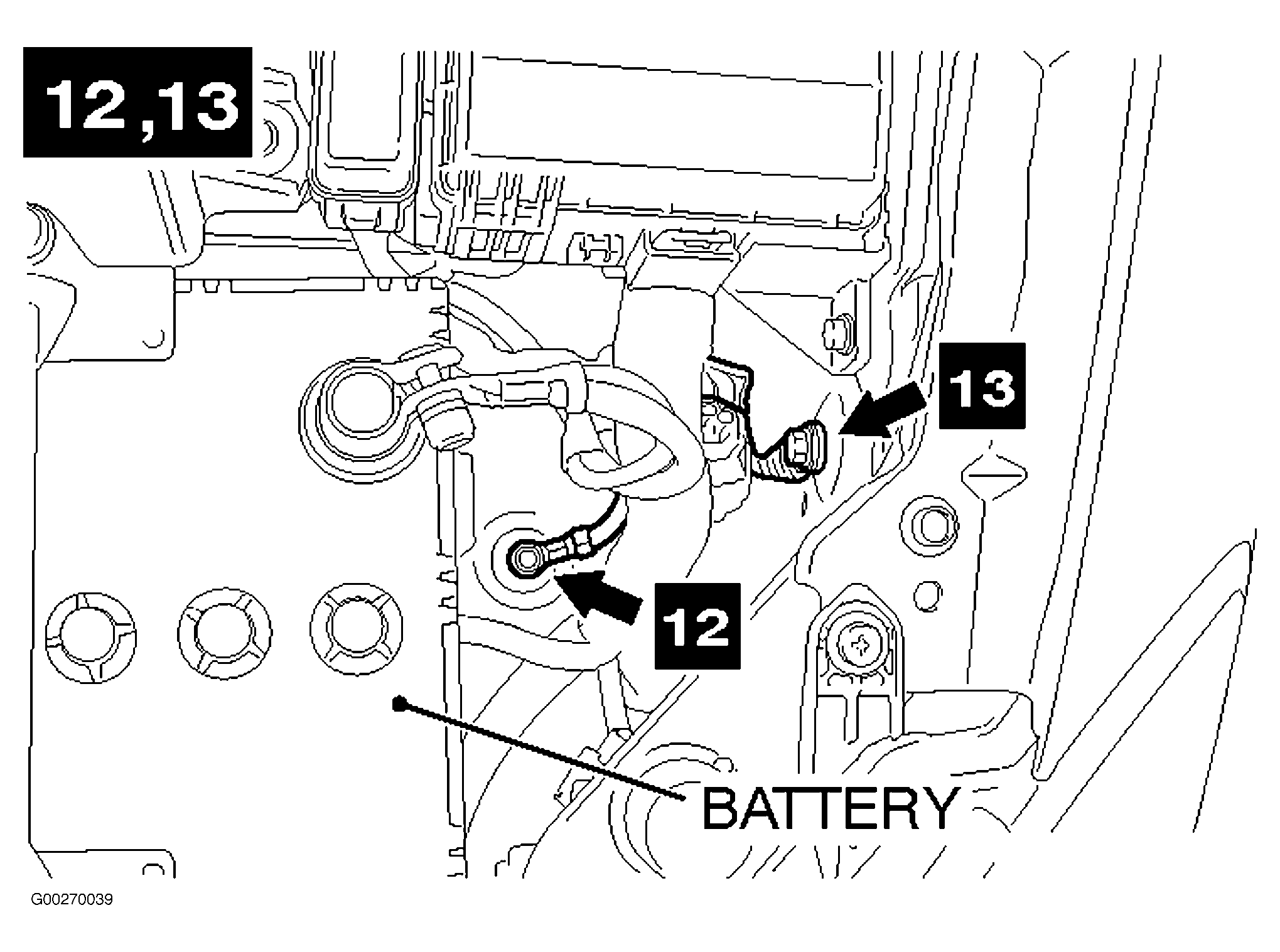 12,13

13

12

BATTERY

G00270039