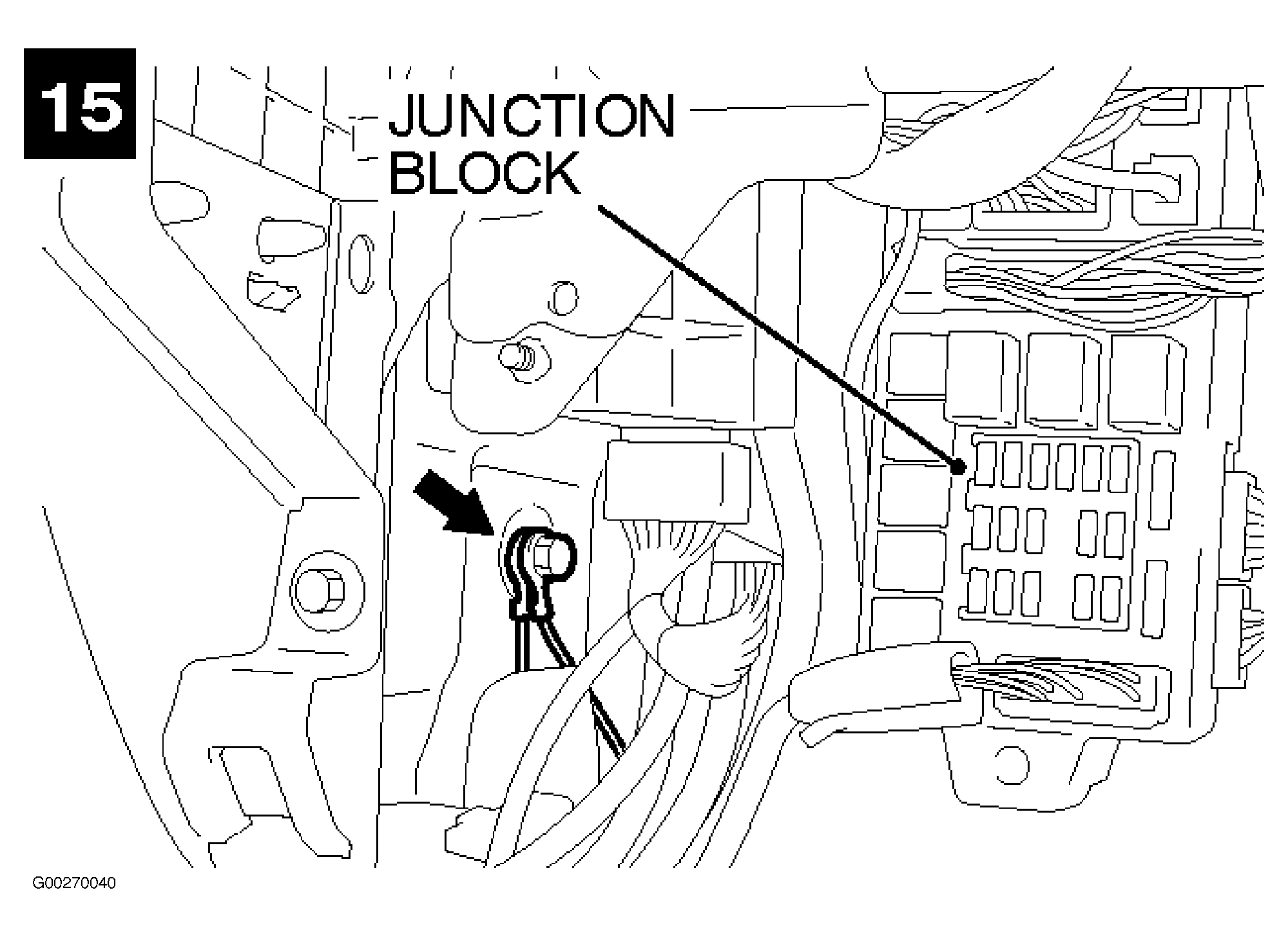 15

JUNCTION BLOCK

G00270040