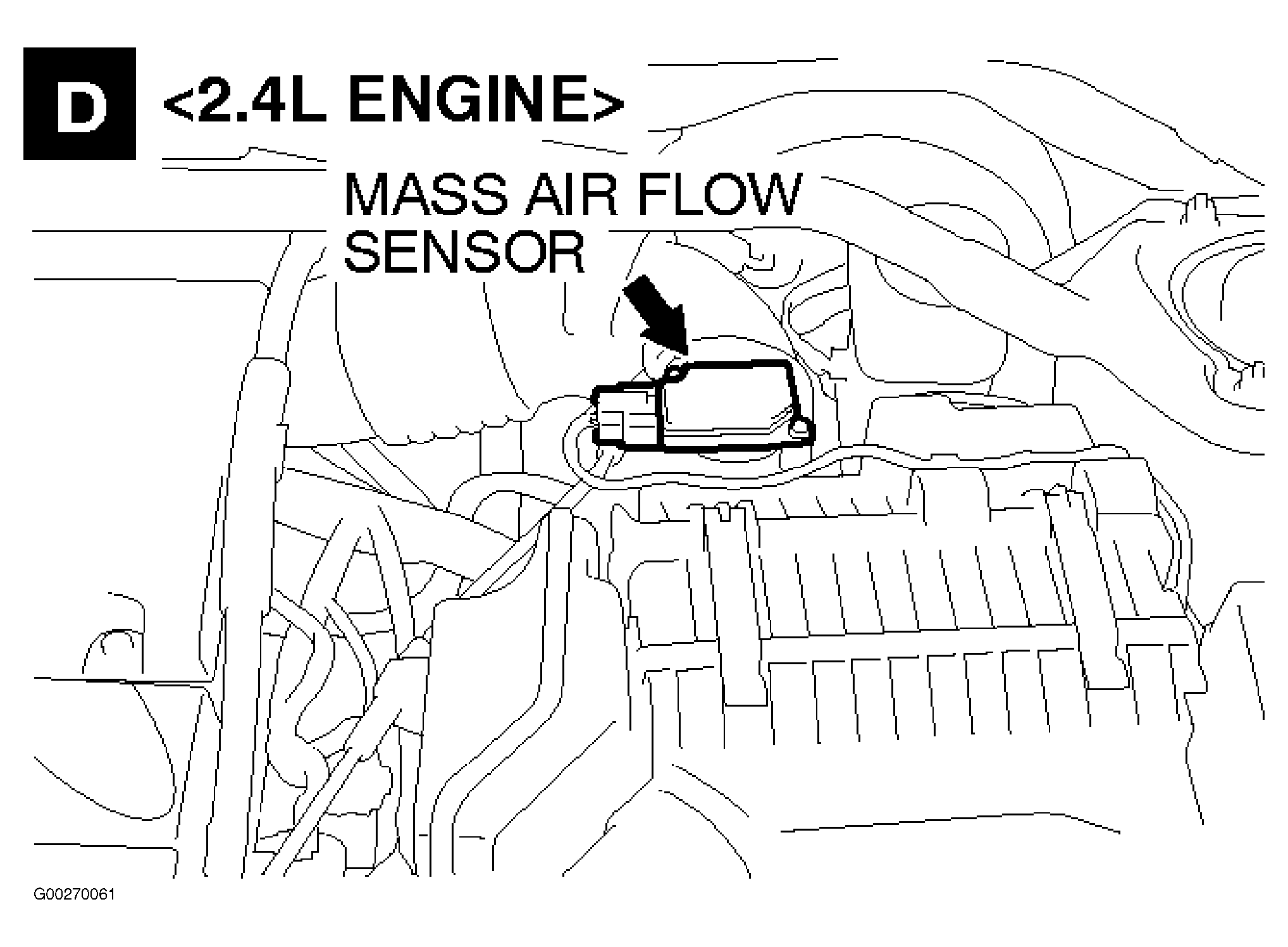 D <2.4L ENGINE>

MASS AIR FLOW SENSOR

G00270061