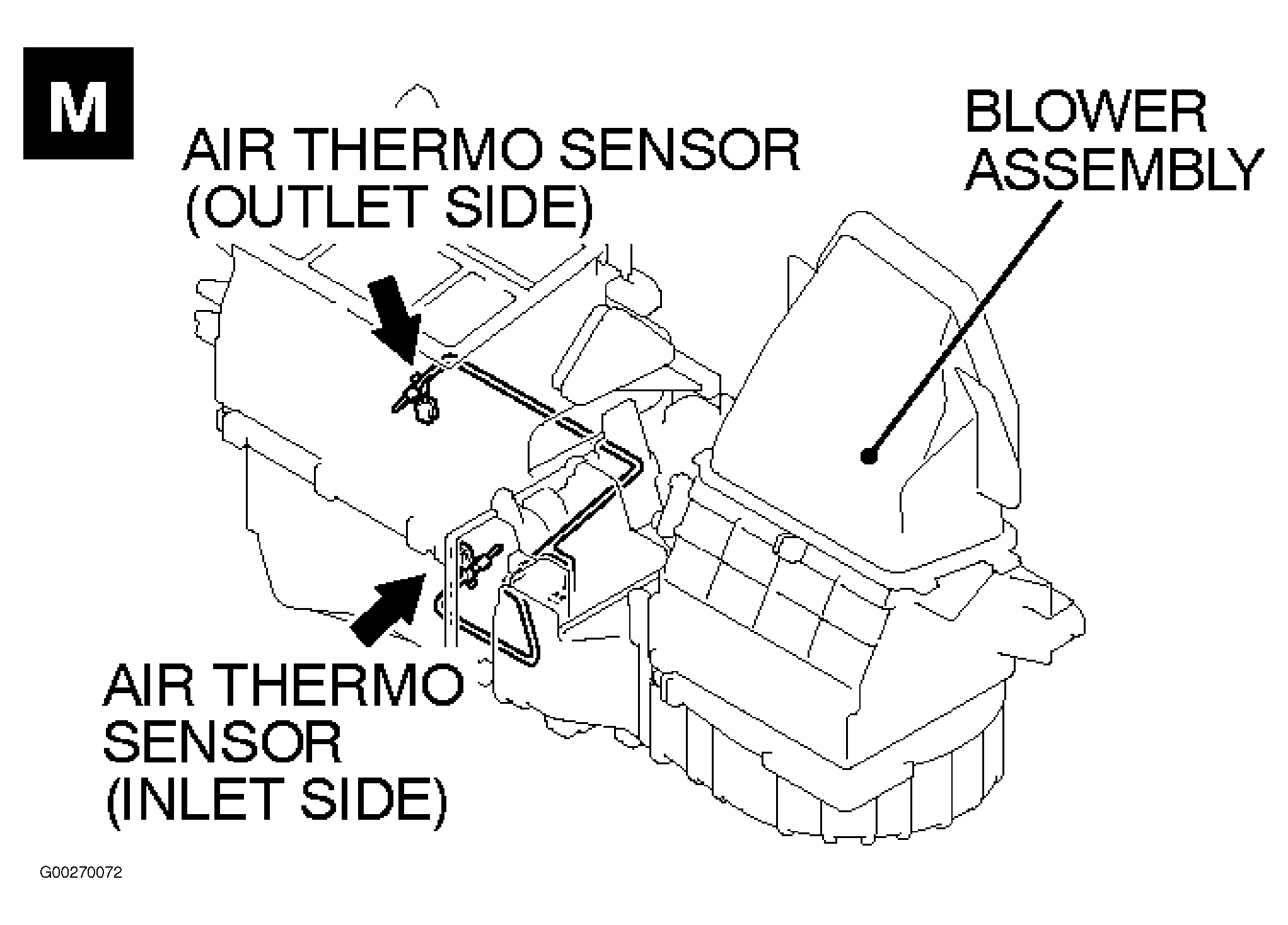 M

AIR THERMO SENSOR
(OUTLET SIDE)

BLOWER
ASSEMBLY

AIR THERMO
SENSOR
(INLET SIDE)

G00270072