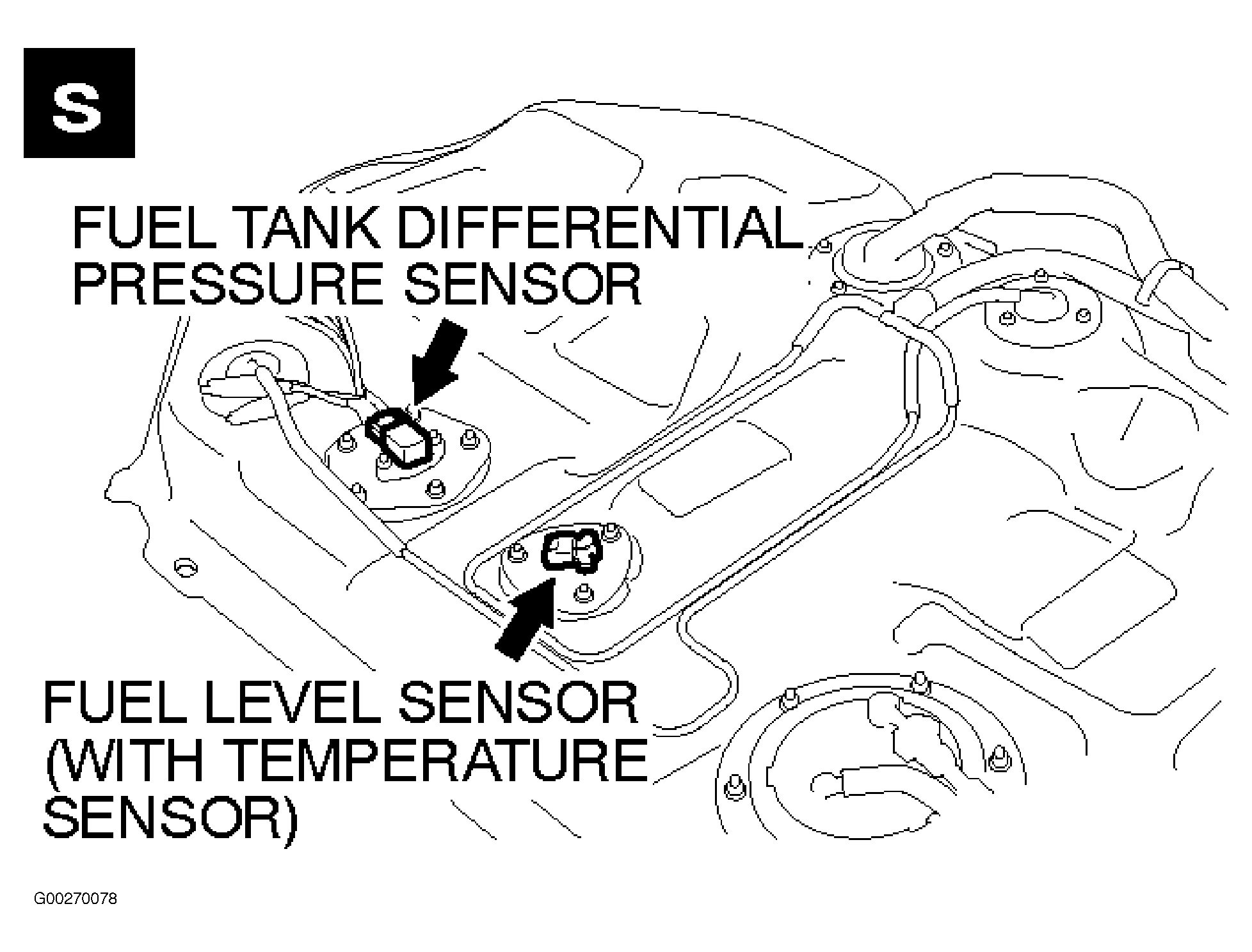 S

FUEL TANK DIFFERENTIAL PRESSURE SENSOR

FUEL LEVEL SENSOR (WITH TEMPERATURE SENSOR)

G00270078