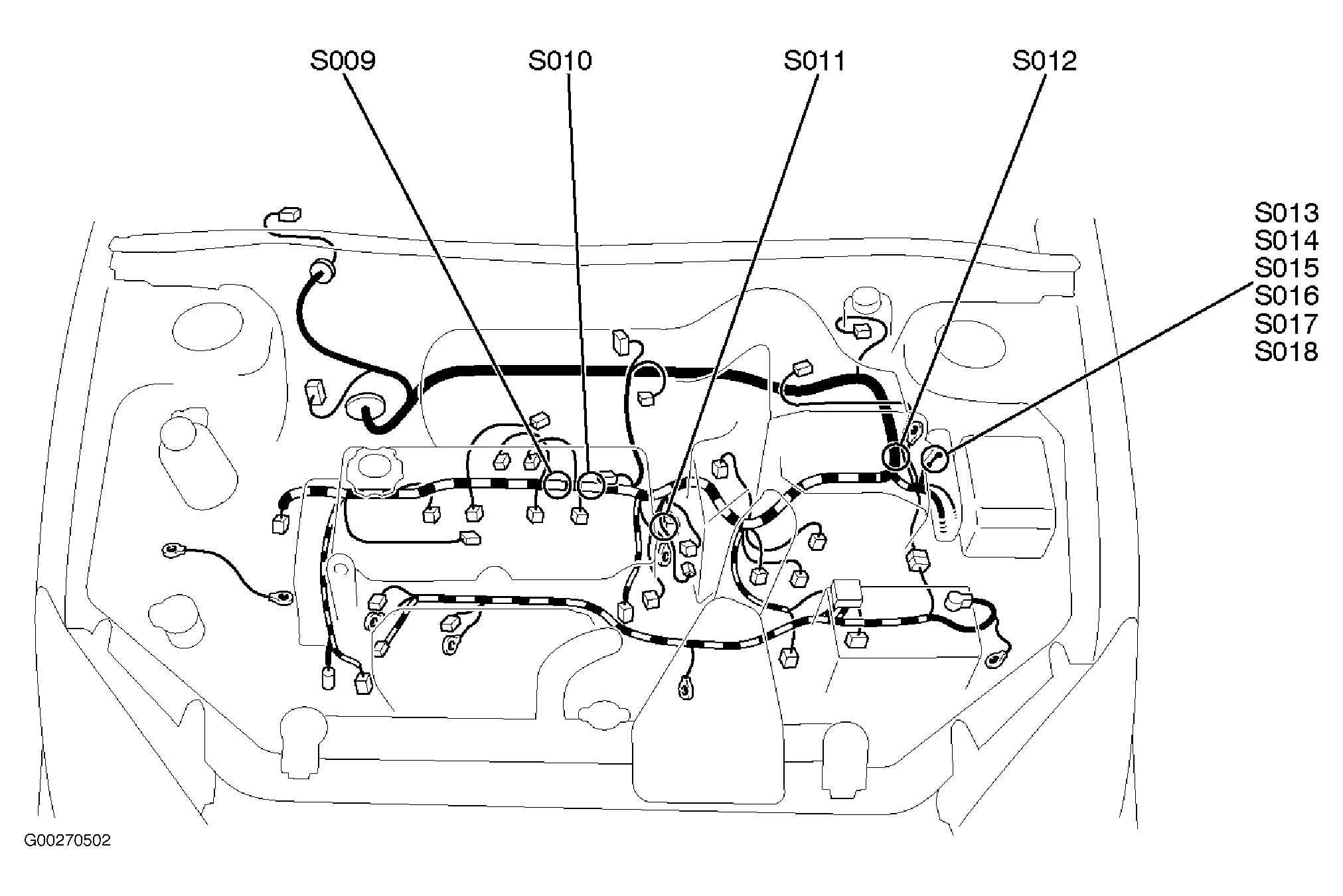 S009
S010
S011
S012
S013
S014
S015
S016
S017
S018
G00270502