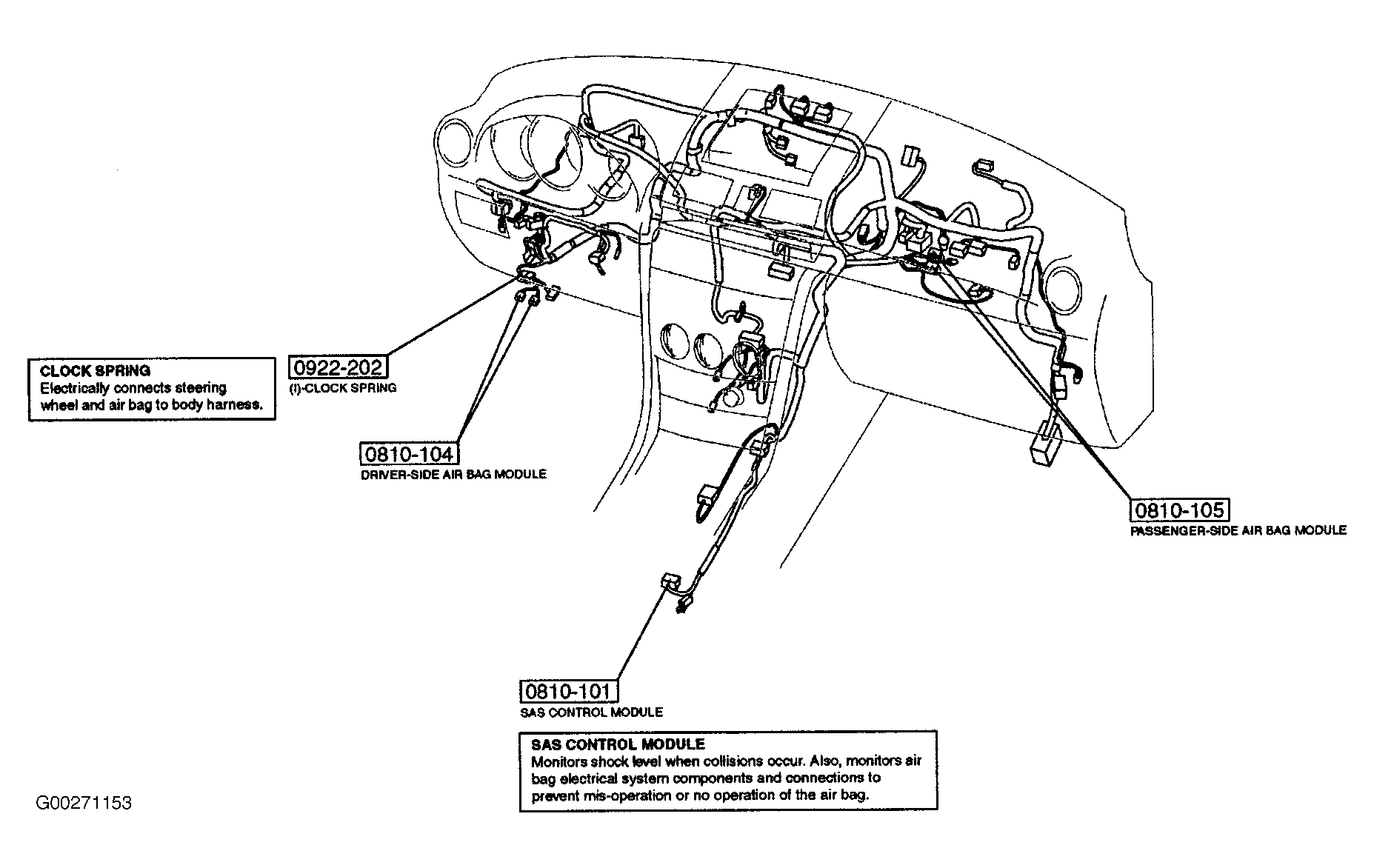 CLOCK SPRING
Electrically connects steering wheel and air bag to body harness.

0922-202
(I)-CLOCK SPRING

0810-104
DRIVER-SIDE AIR BAG MODULE

0810-105
PASSENGER-SIDE AIR BAG MODULE

0810-101
SAS CONTROL MODULE

SAS CONTROL MODULE
Monitors shock level when collisions occur. Also, monitors air bag electrical system components and connections to prevent mis-operation or no operation of the air bag.

G00271153