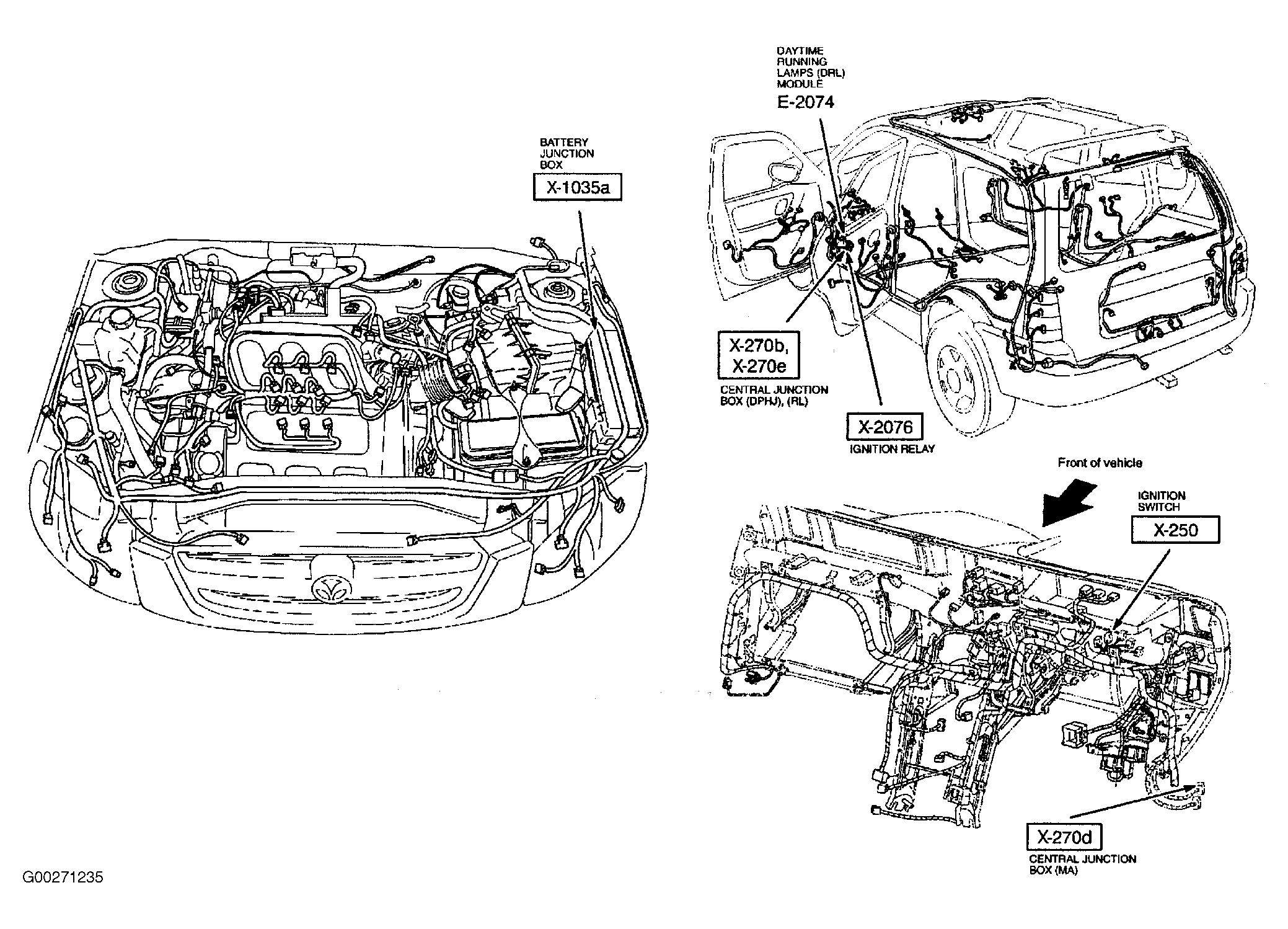 BATTERY JUNCTION BOX
X-1035a

DAYTIME RUNNING LAMPS (DRL) MODULE
E-2074

X-270b, X-270e
CENTRAL JUNCTION BOX (DPHJ), (RL)

X-2076
IGNITION RELAY

Front of vehicle

IGNITION SWITCH
X-250

X-270d
CENTRAL JUNCTION BOX (MA)

G00271235