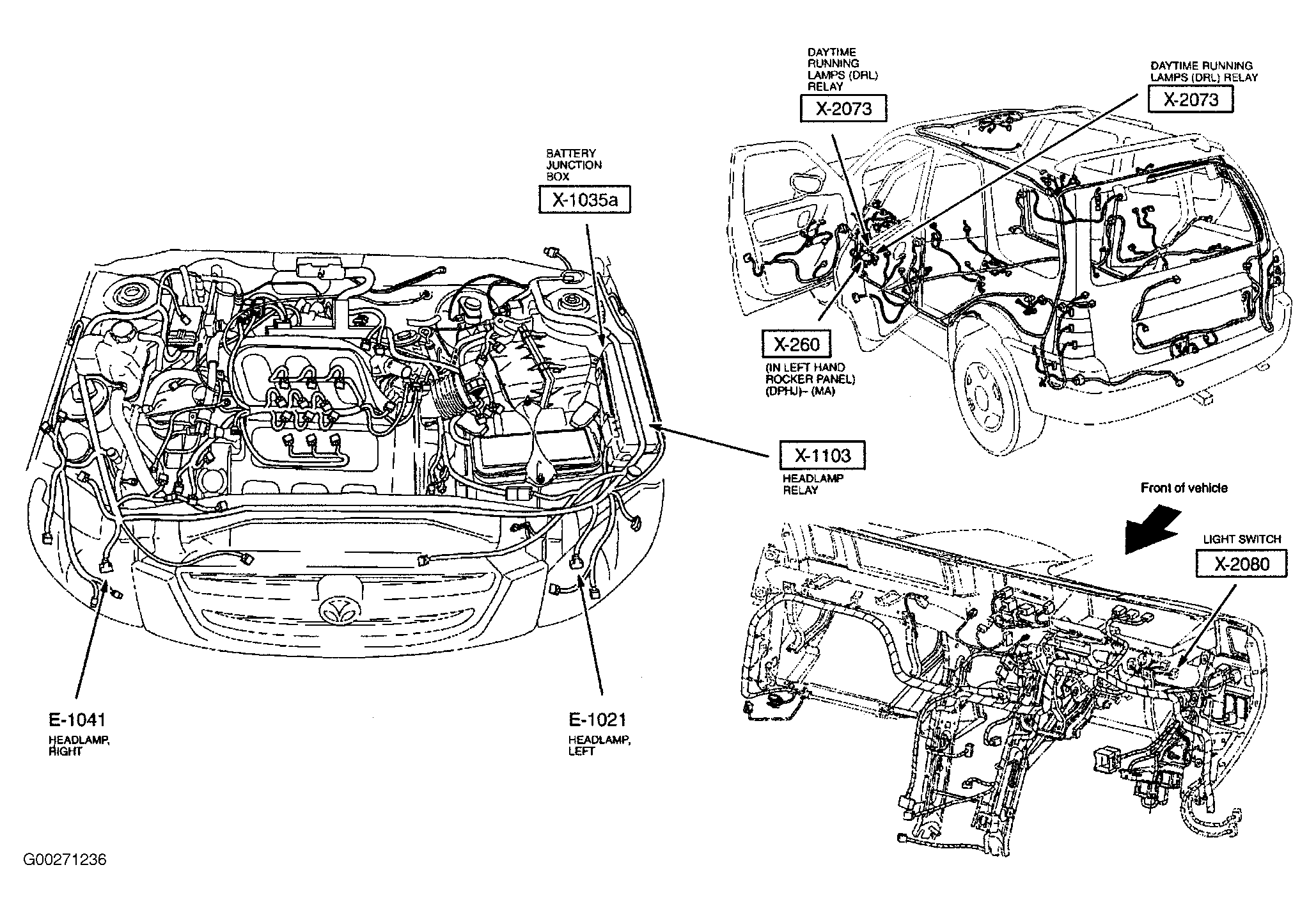 DAYTIME RUNNING LAMPS (DRL) RELAY
X-2073

DAYTIME RUNNING LAMPS (DRL) RELAY
X-2073

BATTERY JUNCTION BOX
X-1035a

X-260
(IN LEFT HAND ROCKER PANEL) (DPHJ)– (MA)

X-1103
HEADLAMP RELAY

Front of vehicle

LIGHT SWITCH
X-2080

E-1041
HEADLAMP, RIGHT

E-1021
HEADLAMP, LEFT

G00271236