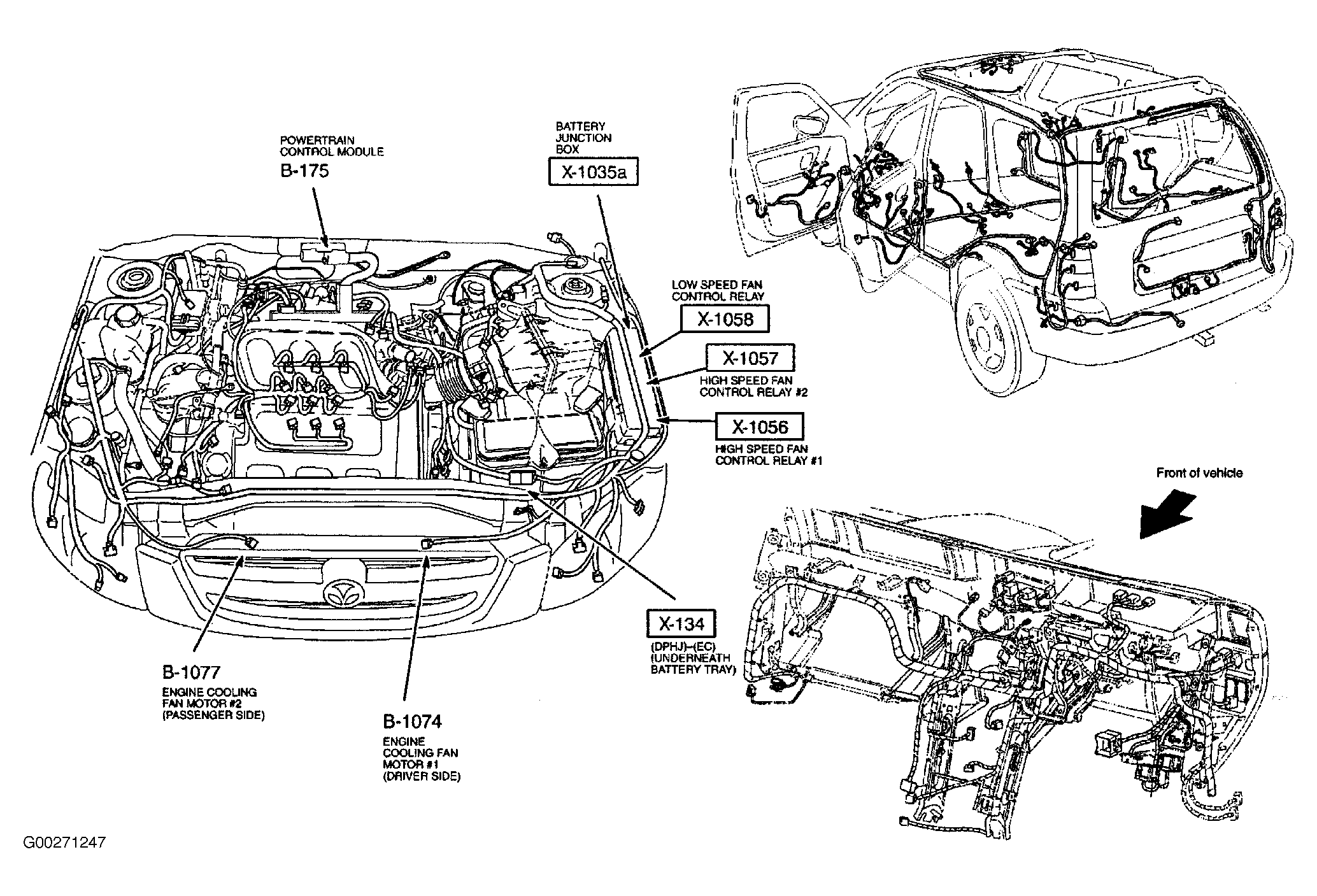 POWERTRAIN CONTROL MODULE
B-175

BATTERY JUNCTION BOX
X-1035a

LOW SPEED FAN CONTROL RELAY
X-1058

X-1057
HIGH SPEED FAN CONTROL RELAY #2

X-1056
HIGH SPEED FAN CONTROL RELAY #1

Front of vehicle

X-134
(DPHJ)–(EC) (UNDERNEATH BATTERY TRAY)

B-1077
ENGINE COOLING FAN MOTOR #2 (PASSENGER SIDE)

B-1074
ENGINE COOLING FAN MOTOR #1 (DRIVER SIDE)

G00271247