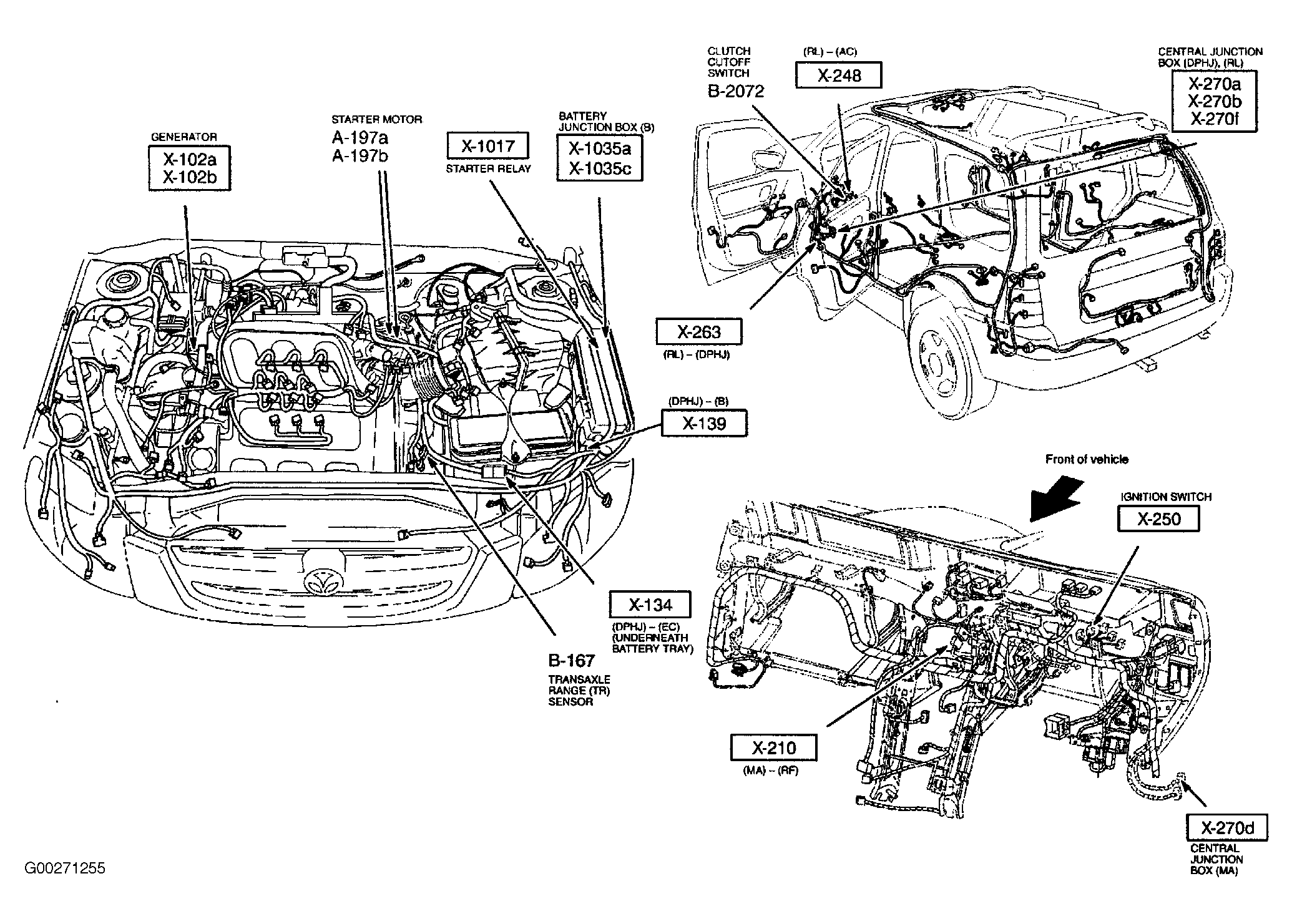 GENERATOR
X-102a
X-102b

STARTER MOTOR
A-197a
A-197b

X-1017
STARTER RELAY

BATTERY
JUNCTION BOX (B)
X-1035a
X-1035c

CLUTCH
CUTOFF
SWITCH
B-2072

(RL) – (AC)
X-248

CENTRAL JUNCTION
BOX (DPHJ), (RL)
X-270a
X-270b
X-270f

X-263
(RL) – (DPHJ)

(DPHJ) – (B)
X-139

Front of vehicle

IGNITION SWITCH
X-250

X-134
(DPHJ) – (EC)
(UNDERNEATH
BATTERY TRAY)

B-167
TRANSAXLE
RANGE (TR)
SENSOR

X-210
(MA) – (RF)

X-270d
CENTRAL
JUNCTION
BOX (MA)

G00271255