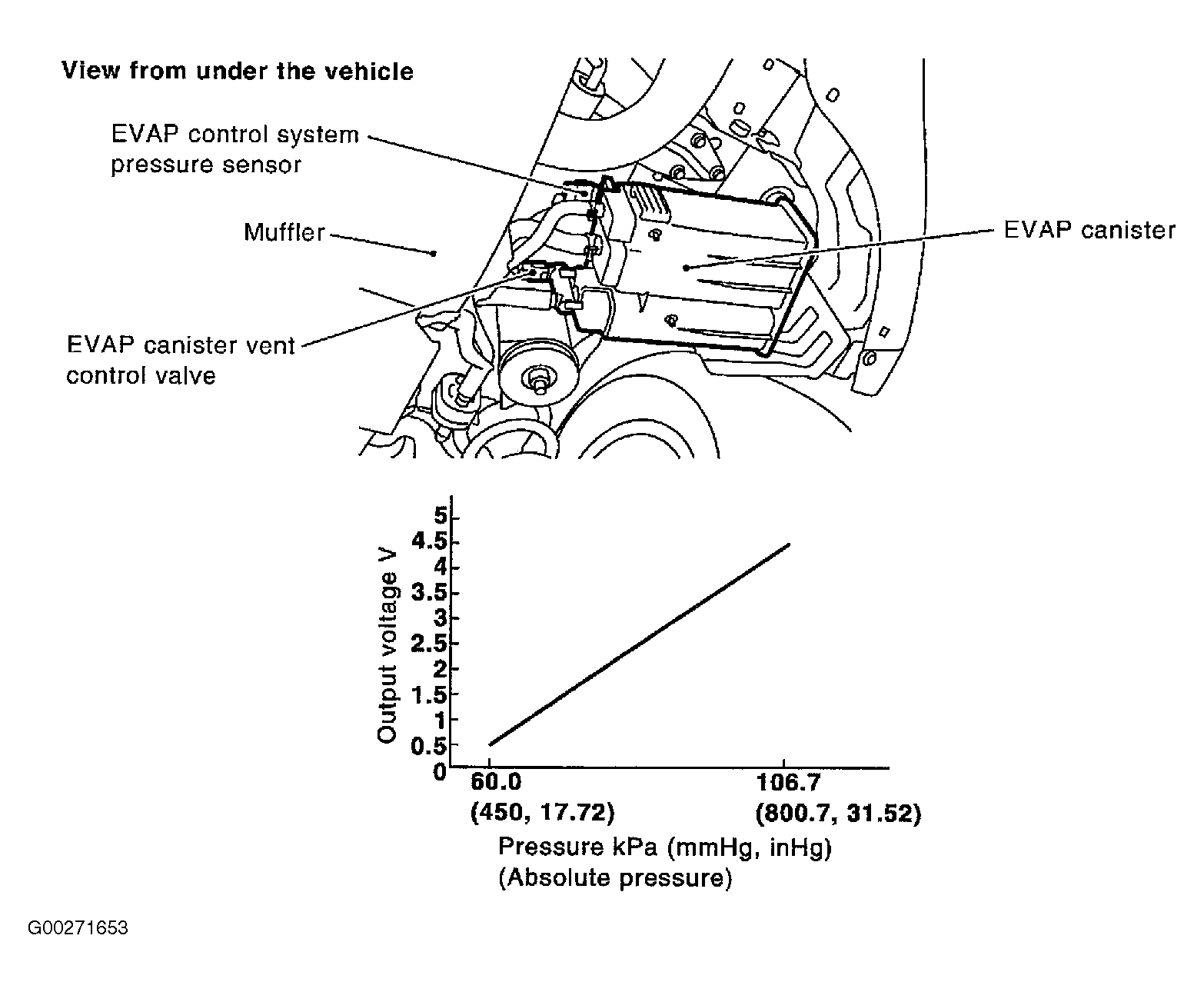 View from under the vehicle

EVAP control system pressure sensor

Muffler

EVAP canister

EVAP canister vent control valve

Output voltage V

5
4.5
4
3.5
3
2.5
2
1.5
1
0.5
0

60.0
(450, 17.72)

106.7
(800.7, 31.52)

Pressure kPa (mmHg, inHg)
(Absolute pressure)

G00271653