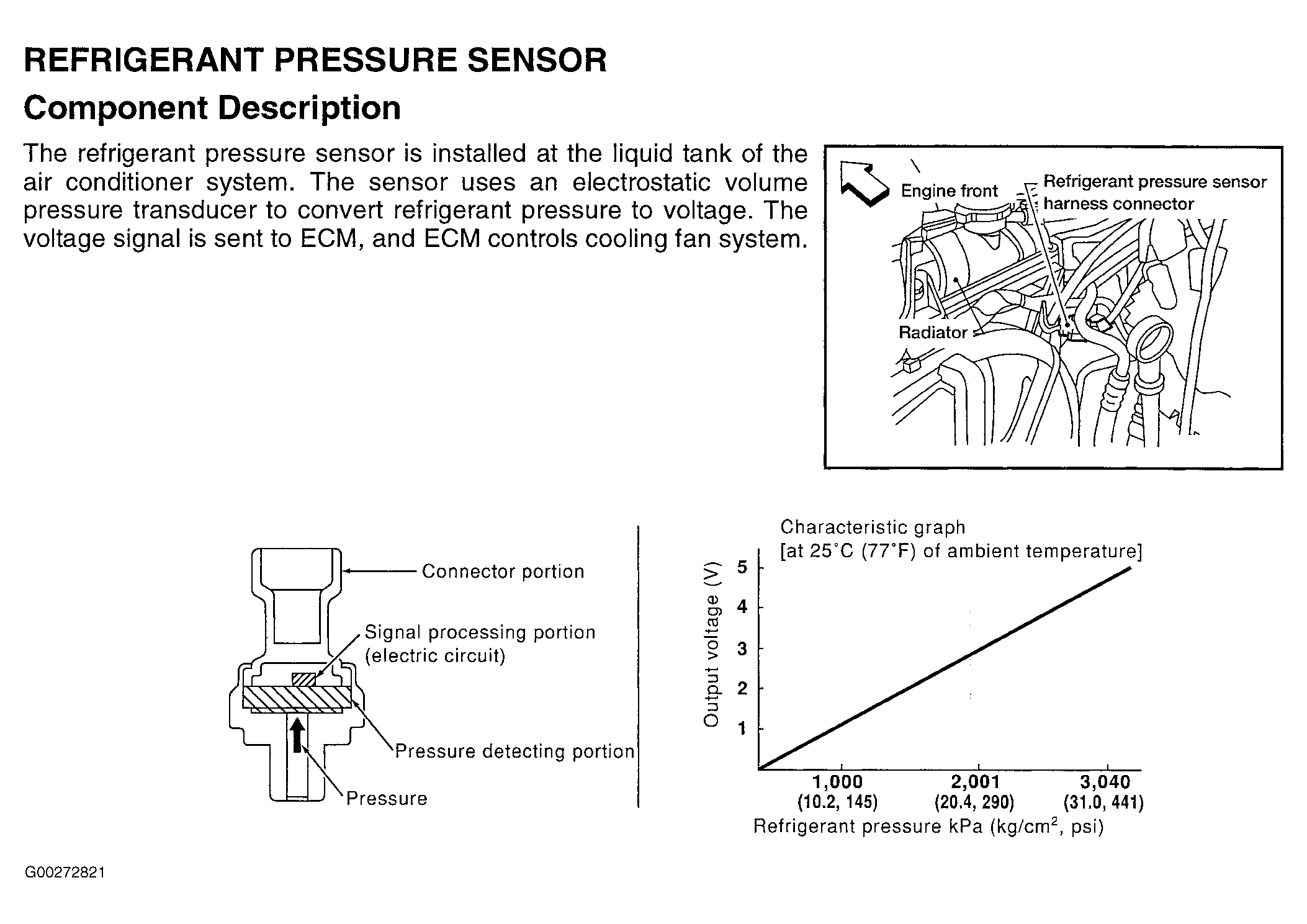 REFRIGERANT PRESSURE SENSOR

Component Description

The refrigerant pressure sensor is installed at the liquid tank of the air conditioner system. The sensor uses an electrostatic volume pressure transducer to convert refrigerant pressure to voltage. The voltage signal is sent to ECM, and ECM controls cooling fan system.

Engine front

Refrigerant pressure sensor harness connector

Radiator

Connector portion

Signal processing portion (electric circuit)

Pressure detecting portion

Pressure

Characteristic graph
[at 25°C (77°F) of ambient temperature]

Output voltage (V)

5
4
3
2
1

1,000 (10.2, 145)
2,001 (20.4, 290)
3,040 (31.0, 441)

Refrigerant pressure kPa (kg/cm$^2$, psi)

G00272821