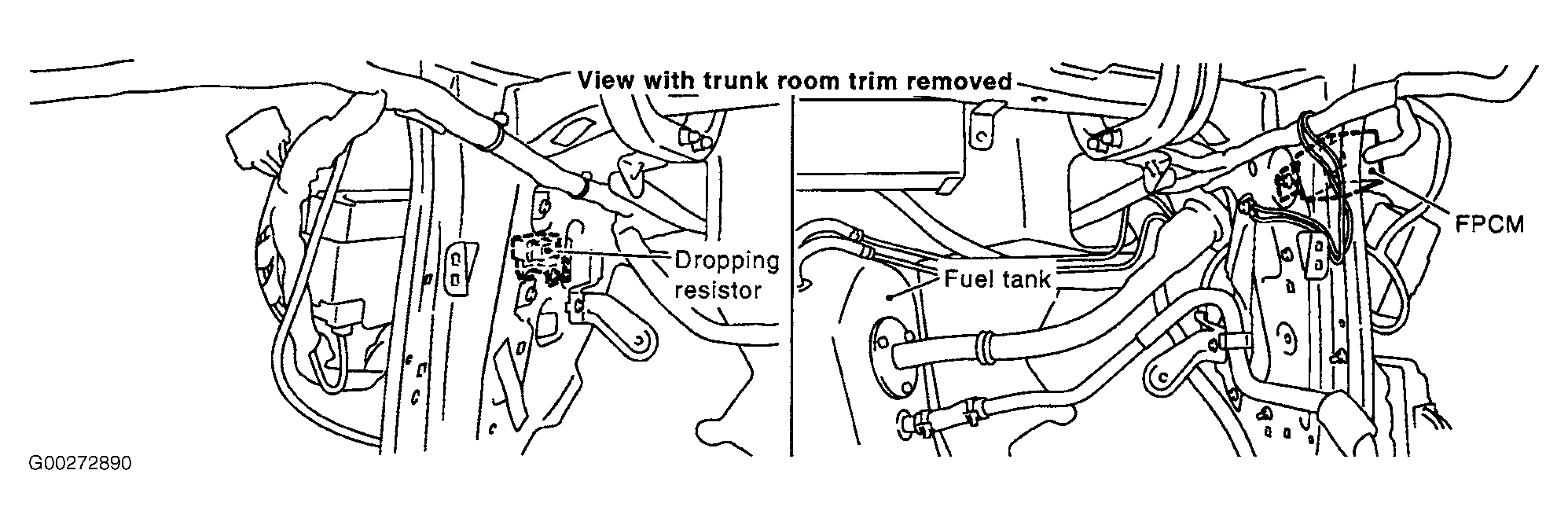 View with trunk room trim removed

Dropping resistor

Fuel tank

FPCM

G00272890