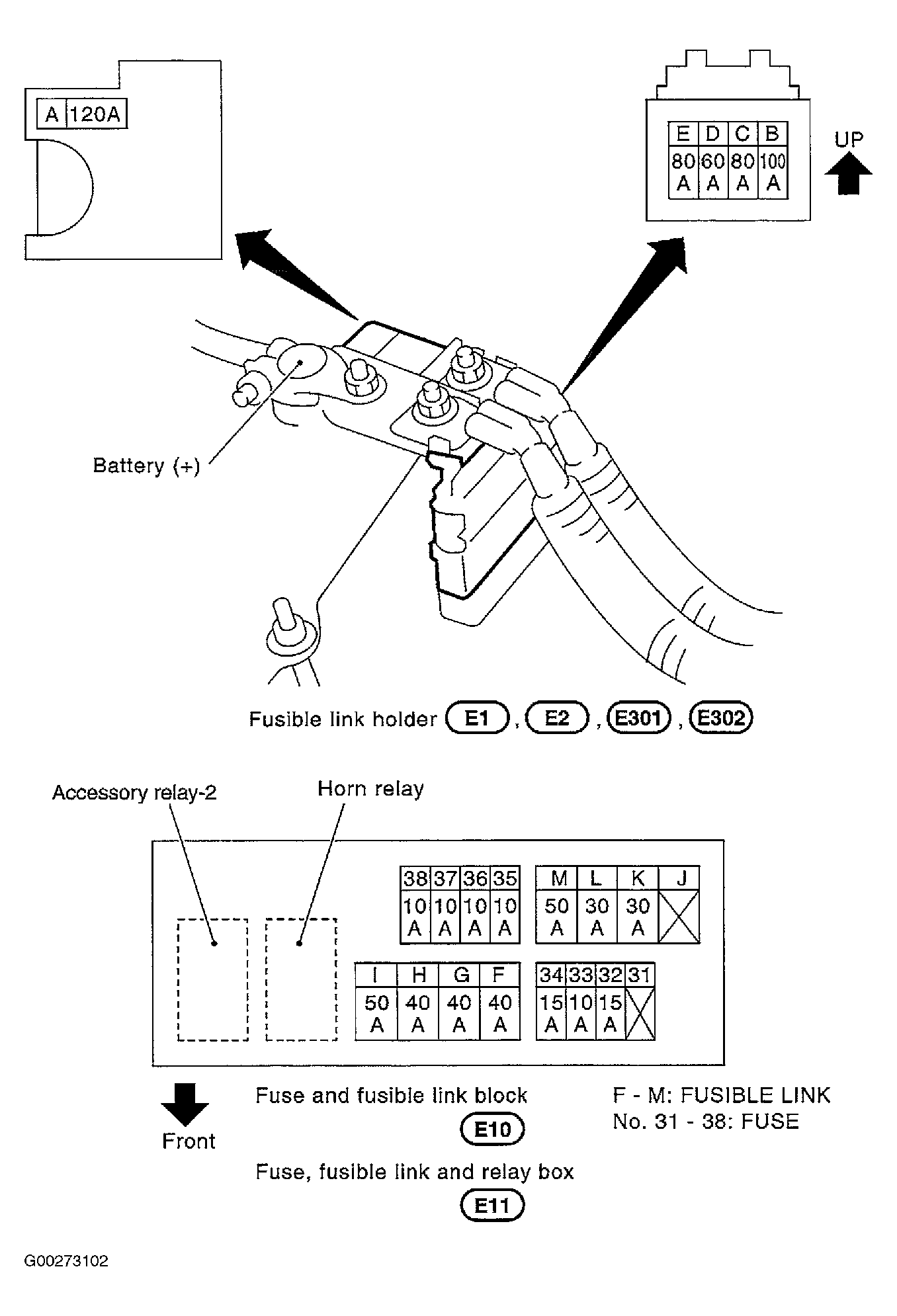 | A | 120A |
|---|---|

| E | D | C | B |
|---|---|---|---|
| 80 A | 60 A | 80 A | 100 A |

UP

Battery (+)

Fusible link holder E1 , E2 , E301 , E302

Accessory relay-2

Horn relay

| 38 | 37 | 36 | 35 |
|---|---|---|---|
| 10 A | 10 A | 10 A | 10 A |

| M | L | K | J |
|---|---|---|---|
| 50 A | 30 A | 30 A | |

| I | H | G | F |
|---|---|---|---|
| 50 A | 40 A | 40 A | 40 A |

| 34 | 33 | 32 | 31 |
|---|---|---|---|
| 15 A | 10 A | 15 A | |

Front

Fuse and fusible link block
E10

Fuse, fusible link and relay box
E11

F - M: FUSIBLE LINK
No. 31 - 38: FUSE

G00273102