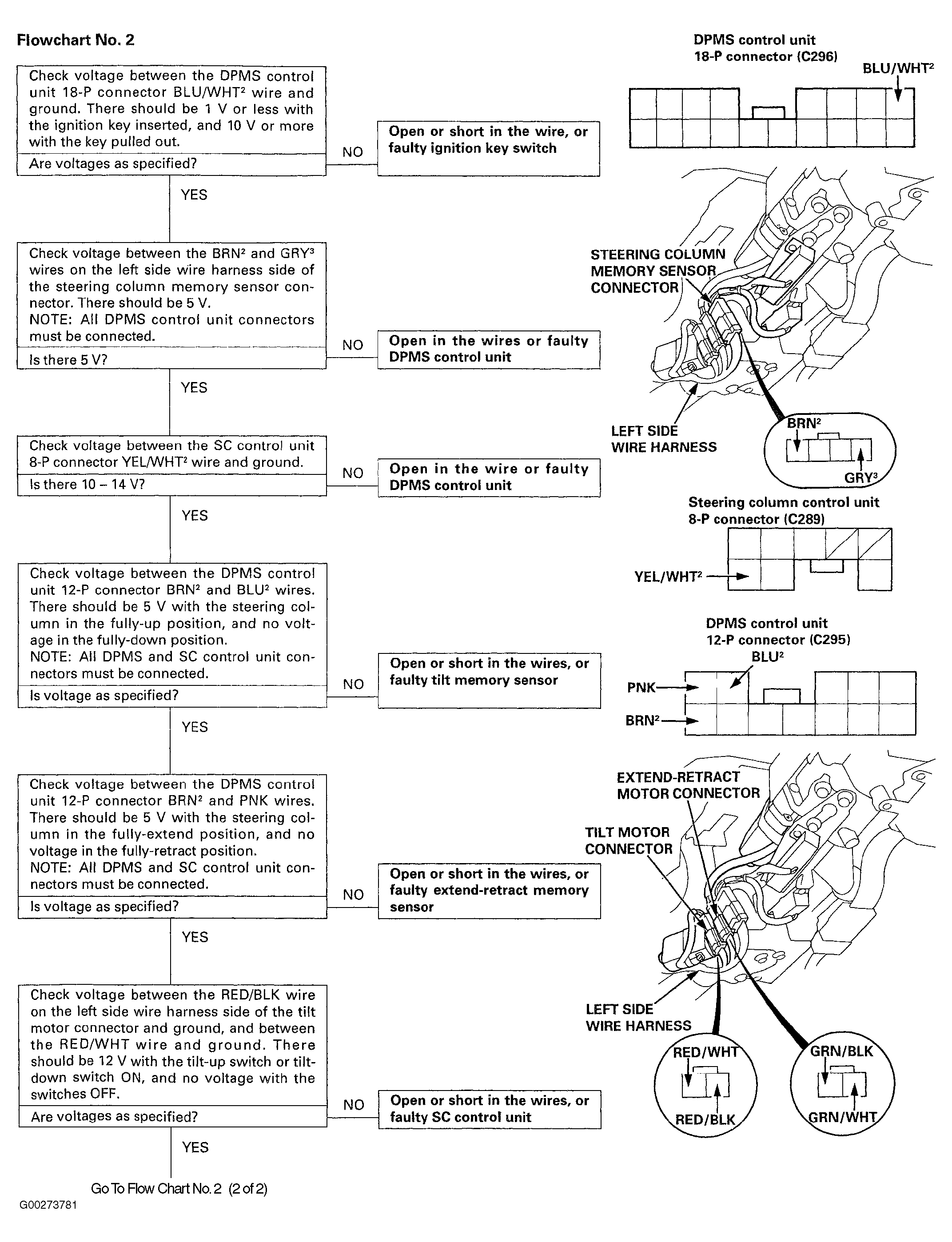 Flowchart No. 2

Check voltage between the DPMS control unit 18-P connector BLU/WHT$^2$ wire and ground. There should be 1 V or less with the ignition key inserted, and 10 V or more with the key pulled out.

Are voltages as specified?

NO

Open or short in the wire, or faulty ignition key switch

YES

Check voltage between the BRN$^2$ and GRY$^3$ wires on the left side wire harness side of the steering column memory sensor connector. There should be 5 V.
NOTE: All DPMS control unit connectors must be connected.

Is there 5 V?

NO

Open in the wires or faulty DPMS control unit

YES

Check voltage between the SC control unit 8-P connector YEL/WHT$^2$ wire and ground.

Is there 10 – 14 V?

NO

Open in the wire or faulty DPMS control unit

YES

Check voltage between the DPMS control unit 12-P connector BRN$^2$ and BLU$^2$ wires. There should be 5 V with the steering column in the fully-up position, and no voltage in the fully-down position.
NOTE: All DPMS and SC control unit connectors must be connected.

Is voltage as specified?

NO

Open or short in the wires, or faulty tilt memory sensor

YES

Check voltage between the DPMS control unit 12-P connector BRN$^2$ and PNK wires. There should be 5 V with the steering column in the fully-extend position, and no voltage in the fully-retract position.
NOTE: All DPMS and SC control unit connectors must be connected.

Is voltage as specified?

NO

Open or short in the wires, or faulty extend-retract memory sensor

YES

Check voltage between the RED/BLK wire on the left side wire harness side of the tilt motor connector and ground, and between the RED/WHT wire and ground. There should be 12 V with the tilt-up switch or tilt-down switch ON, and no voltage with the switches OFF.

Are voltages as specified?

NO

Open or short in the wires, or faulty SC control unit

YES

Go To Flow Chart No. 2 (2 of 2)

G00273781

DPMS control unit
18-P connector (C296)
BLU/WHT$^2$

STEERING COLUMN MEMORY SENSOR CONNECTOR

LEFT SIDE WIRE HARNESS

BRN$^2$

GRY$^3$

Steering column control unit
8-P connector (C289)

YEL/WHT$^2$

DPMS control unit
12-P connector (C295)

BLU$^2$

PNK

BRN$^2$

EXTEND-RETRACT MOTOR CONNECTOR

TILT MOTOR CONNECTOR

LEFT SIDE WIRE HARNESS

RED/WHT

RED/BLK

GRN/BLK

GRN/WHT