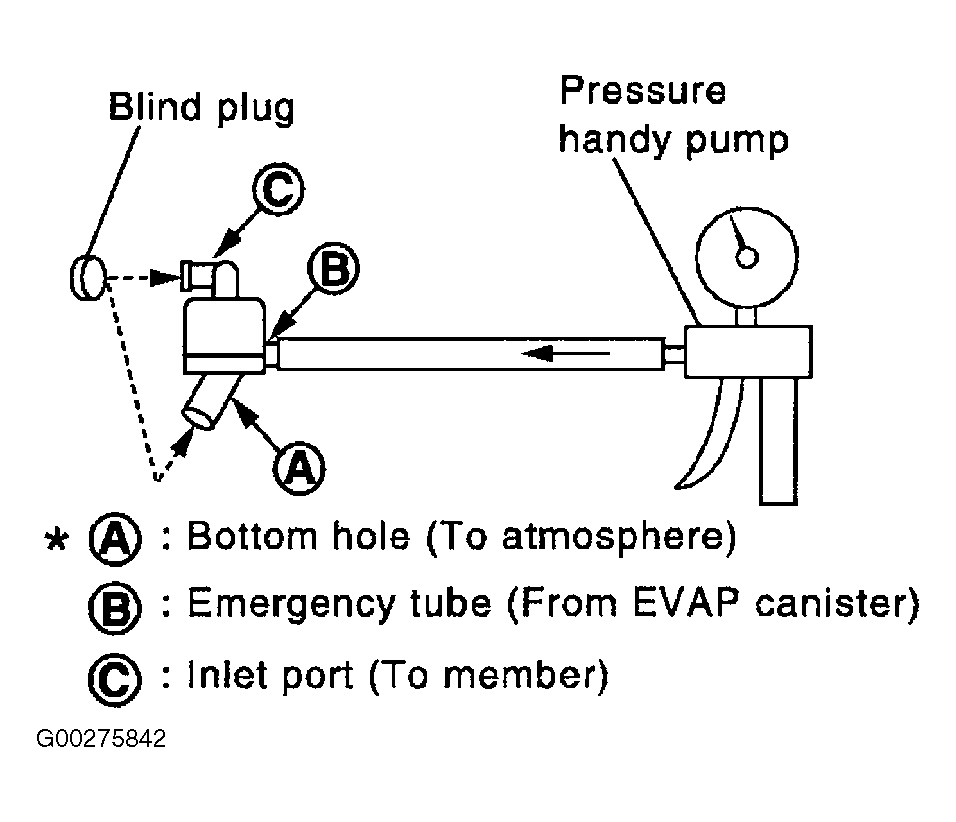 Blind plug

Pressure handy pump

C

B

A

* A : Bottom hole (To atmosphere)

B : Emergency tube (From EVAP canister)

C : Inlet port (To member)

G00275842