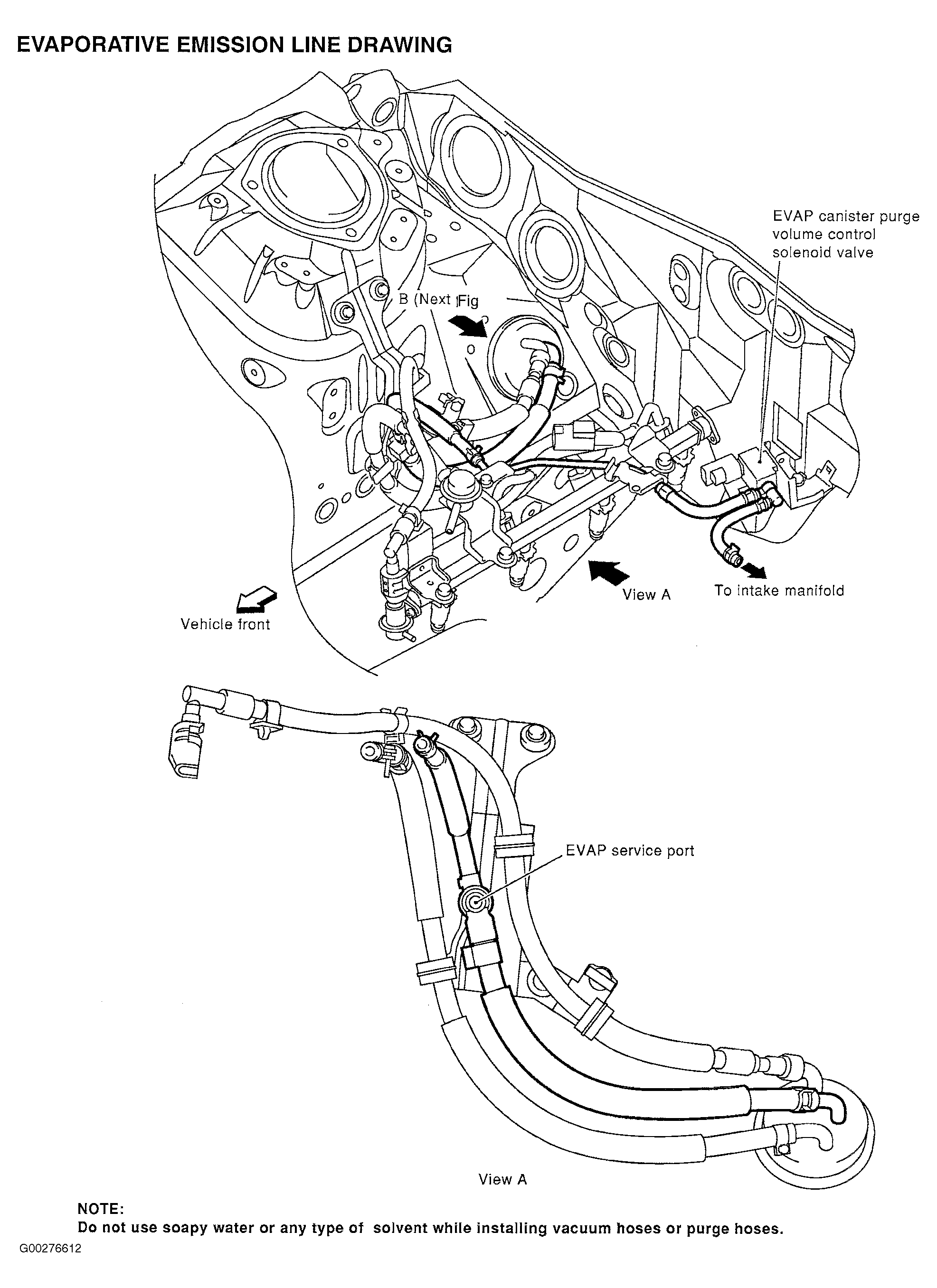 EVAPORATIVE EMISSION LINE DRAWING

EVAP canister purge volume control solenoid valve

B (Next Fig

View A

To intake manifold

Vehicle front

EVAP service port

View A

NOTE:
Do not use soapy water or any type of solvent while installing vacuum hoses or purge hoses.

G00276612