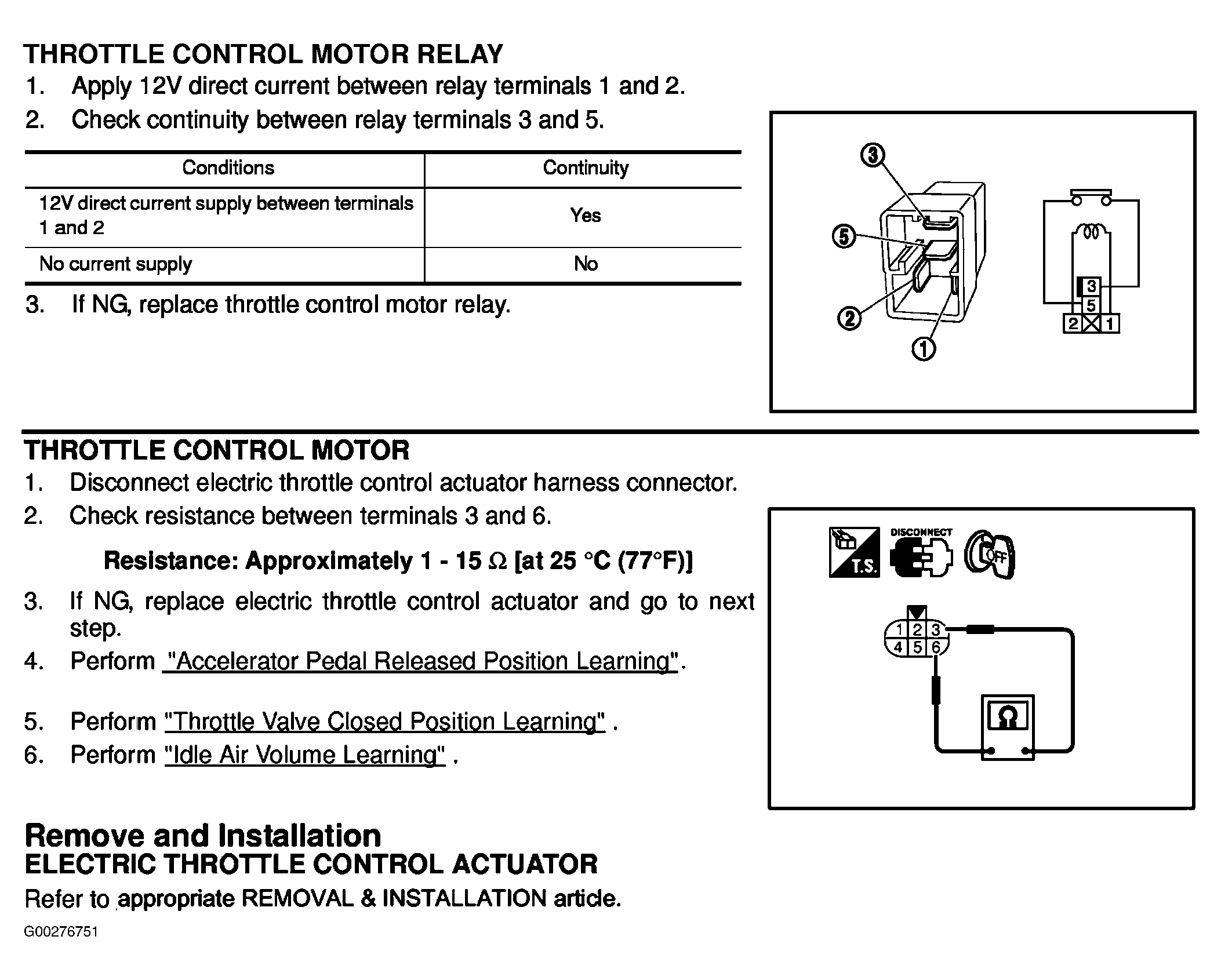 THROTTLE CONTROL MOTOR RELAY
1. Apply 12V direct current between relay terminals 1 and 2.
2. Check continuity between relay terminals 3 and 5.

| Conditions | Continuity |
|---|---|
| 12V direct current supply between terminals 1 and 2 | Yes |
| No current supply | No |

3. If NG, replace throttle control motor relay.

3
5
2
1
3
5
2 1

THROTTLE CONTROL MOTOR
1. Disconnect electric throttle control actuator harness connector.
2. Check resistance between terminals 3 and 6.

Resistance: Approximately 1 - 15 Ω [at 25 °C (77°F)]

3. If NG, replace electric throttle control actuator and go to next step.
4. Perform "Accelerator Pedal Released Position Learning".
5. Perform "Throttle Valve Closed Position Learning" .
6. Perform "Idle Air Volume Learning" .

T.S.
DISCONNECT
OFF
1 2 3
4 5 6
Ω

Remove and Installation
ELECTRIC THROTTLE CONTROL ACTUATOR
Refer to appropriate REMOVAL & INSTALLATION article.

G00276751