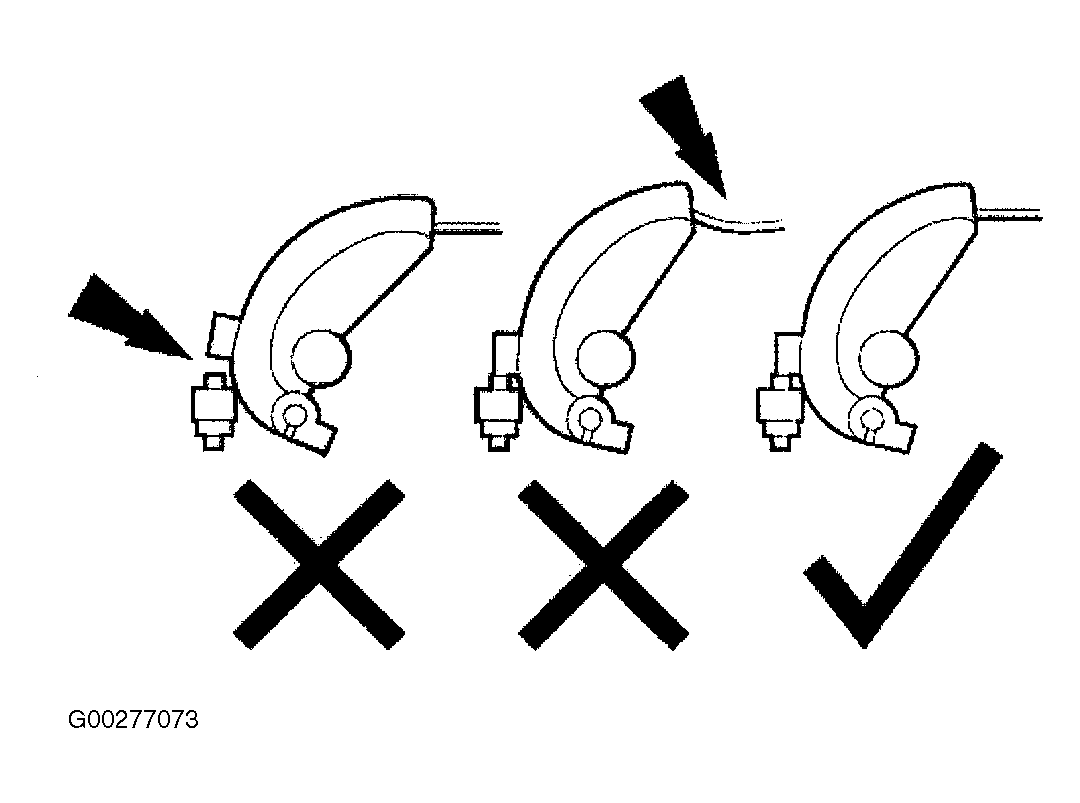 G00277073