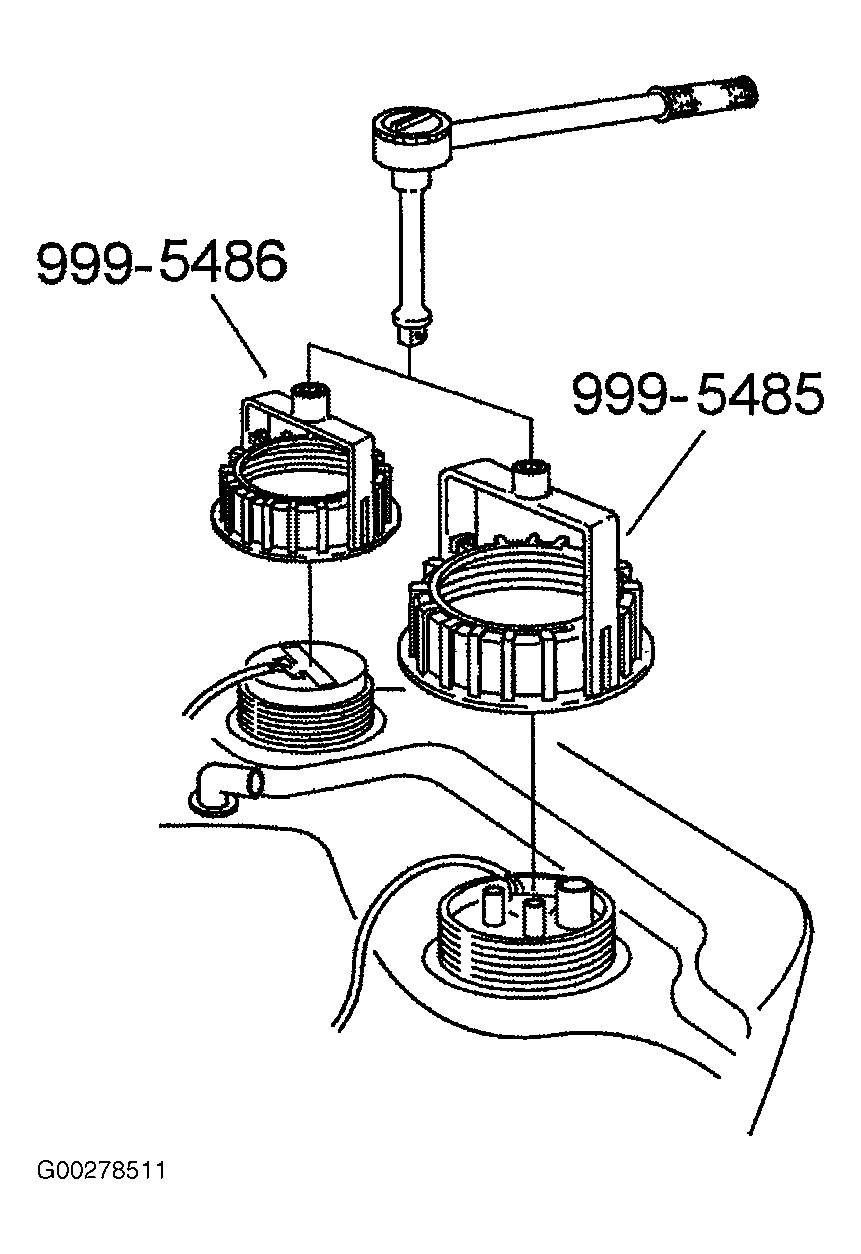 999-5486

999-5485

G00278511