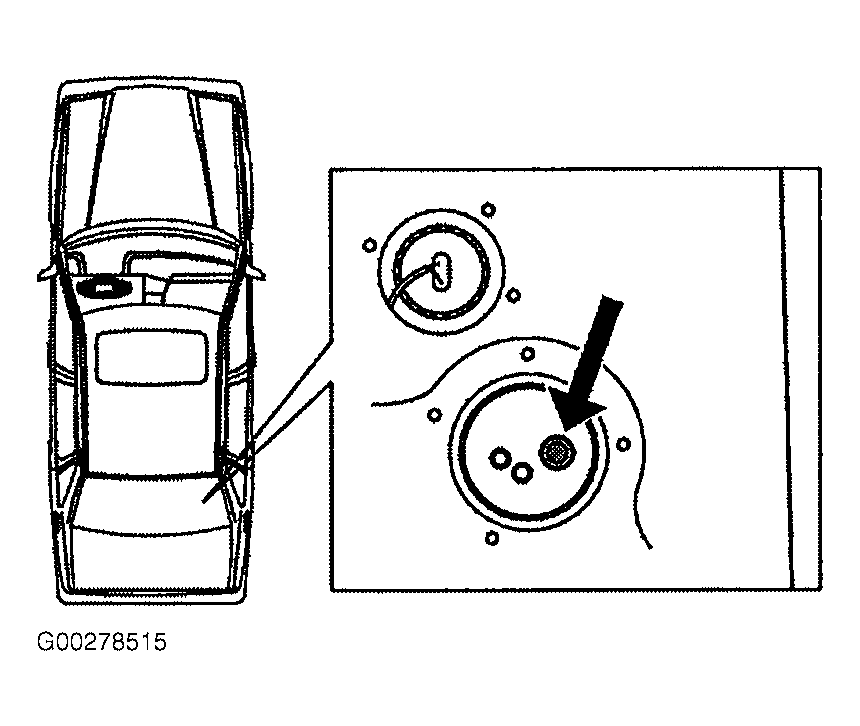 G00278515