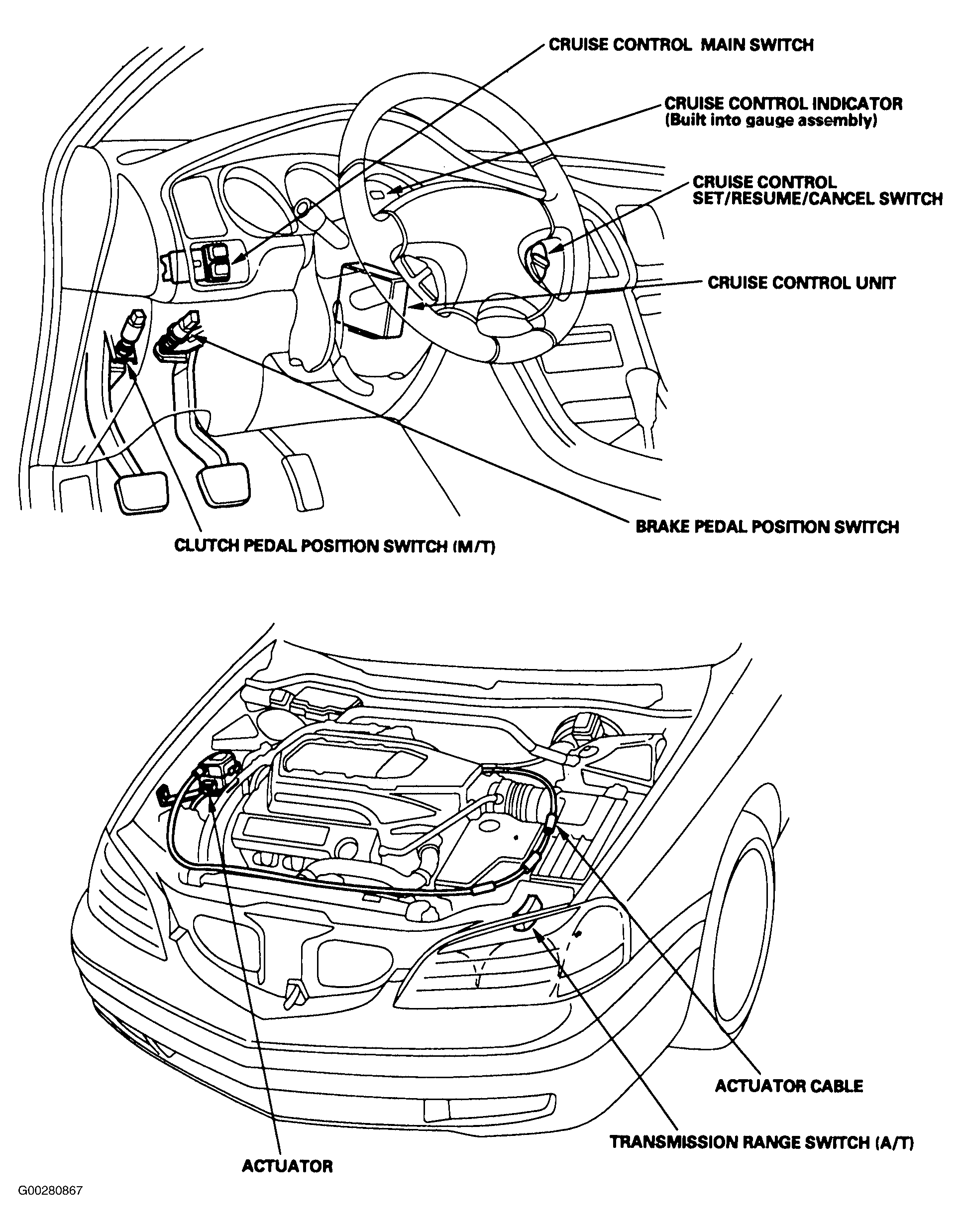 CRUISE CONTROL MAIN SWITCH

CRUISE CONTROL INDICATOR
(Built into gauge assembly)

CRUISE CONTROL
SET/RESUME/CANCEL SWITCH

CRUISE CONTROL UNIT

BRAKE PEDAL POSITION SWITCH

CLUTCH PEDAL POSITION SWITCH (M/T)

ACTUATOR CABLE

TRANSMISSION RANGE SWITCH (A/T)

ACTUATOR

G00280867