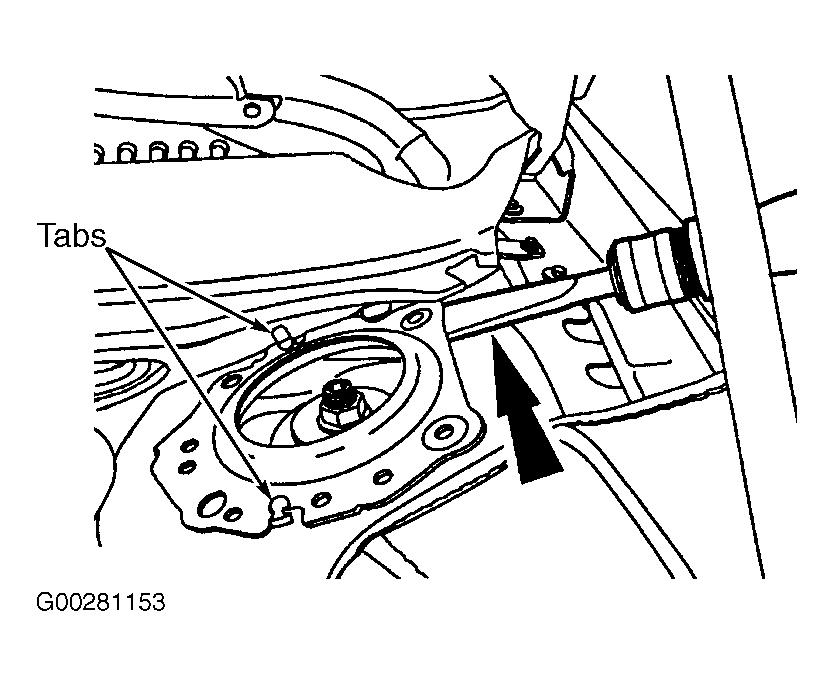 Tabs

G00281153