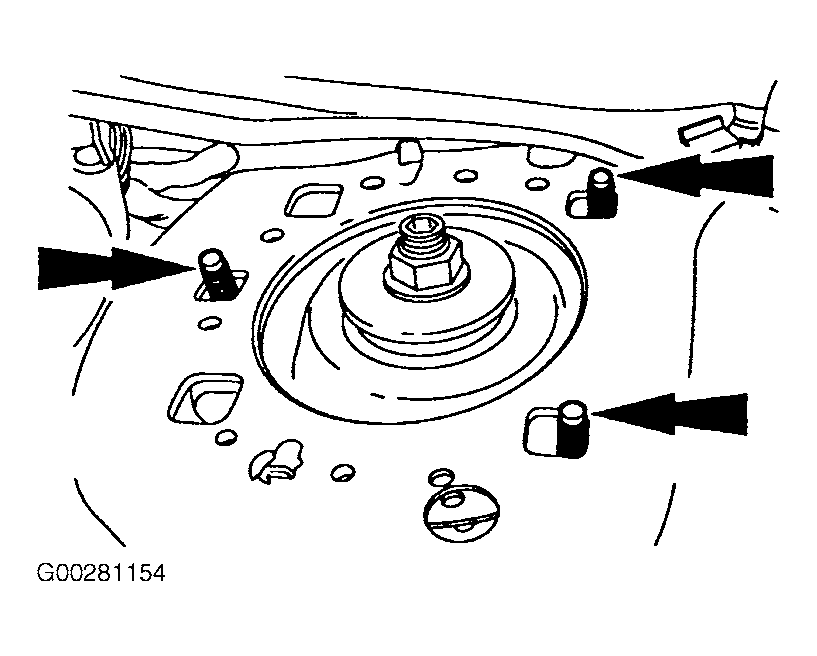 G00281154