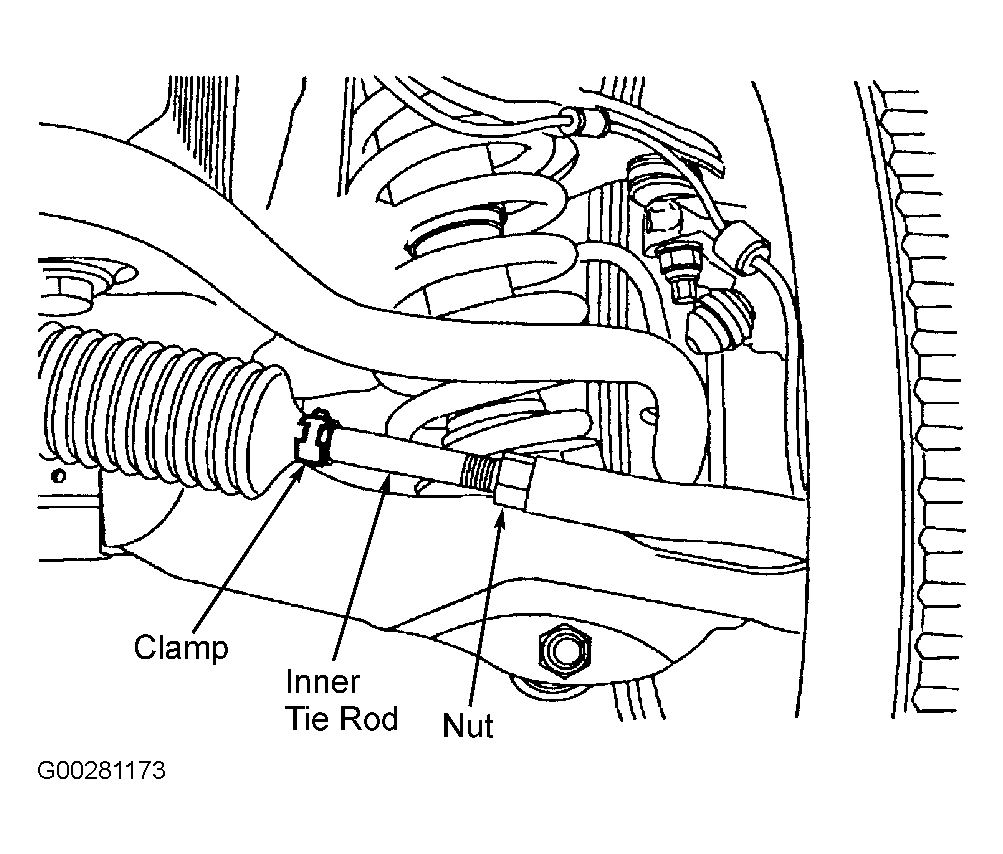 Clamp

Inner
Tie Rod

Nut

G00281173