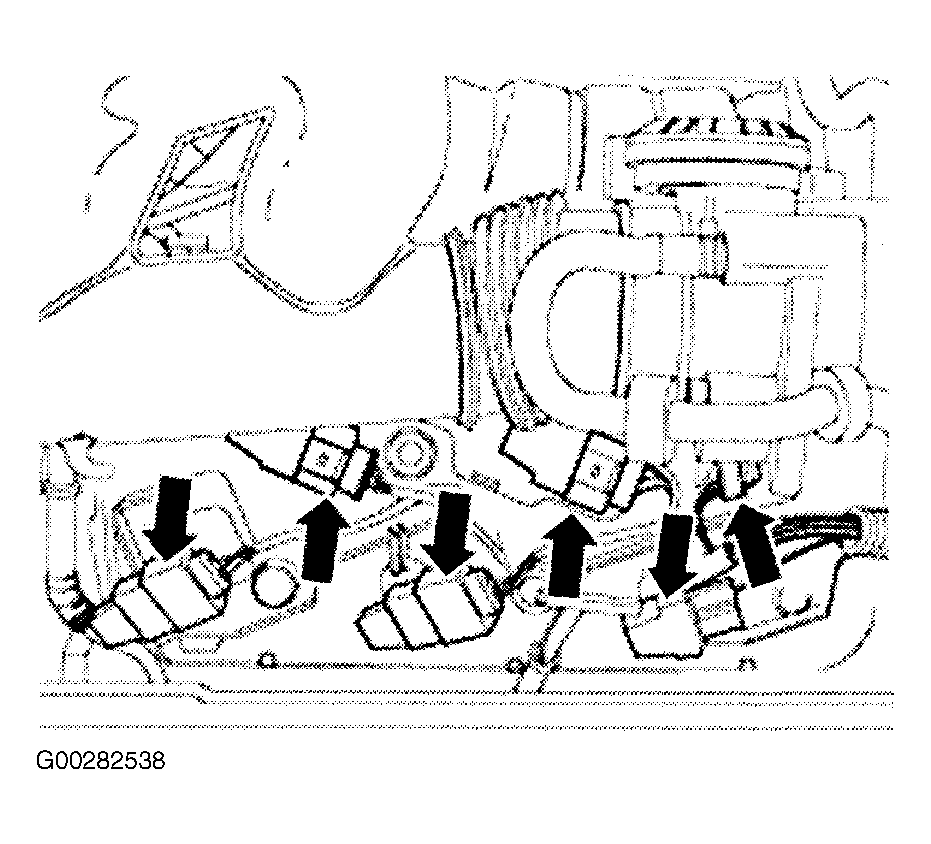 G00282538