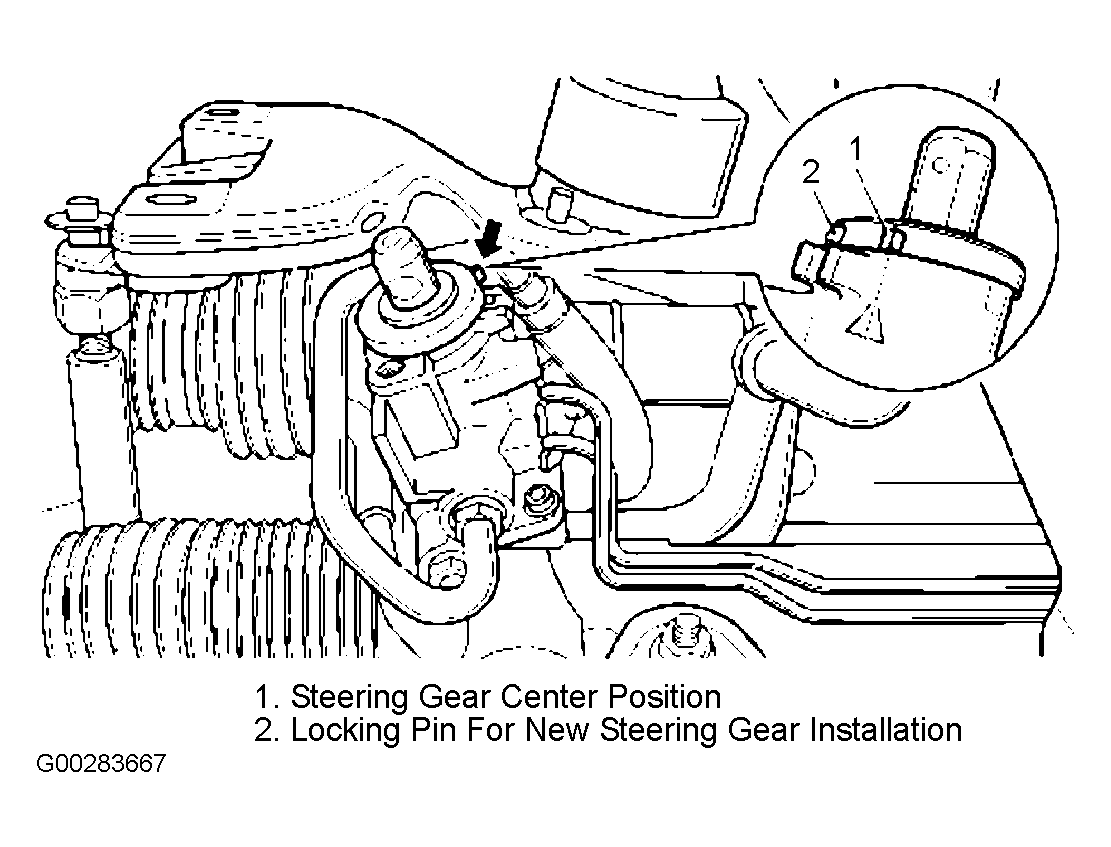 2
1

1. Steering Gear Center Position
2. Locking Pin For New Steering Gear Installation

G00283667