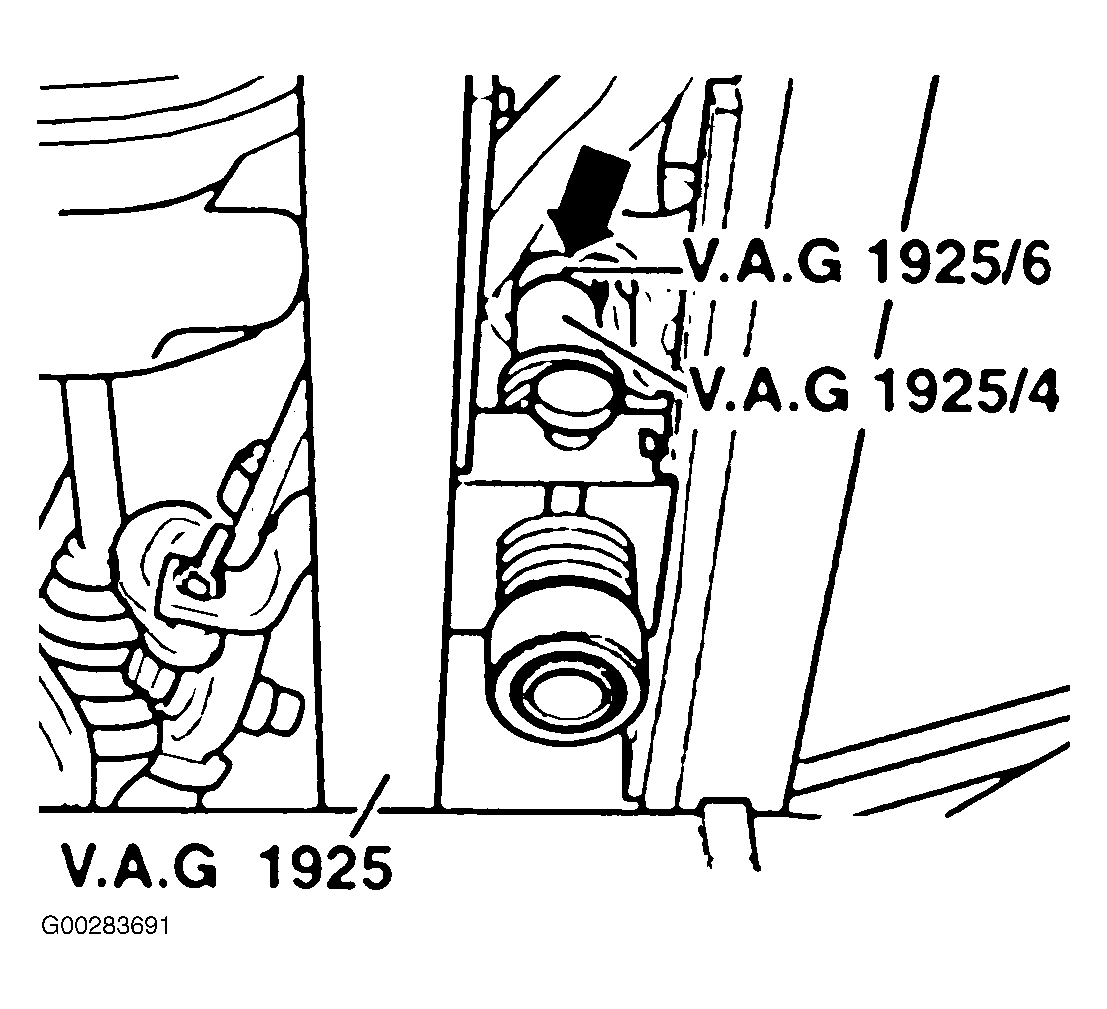 V.A.G 1925/6
V.A.G 1925/4
V.A.G 1925
G00283691