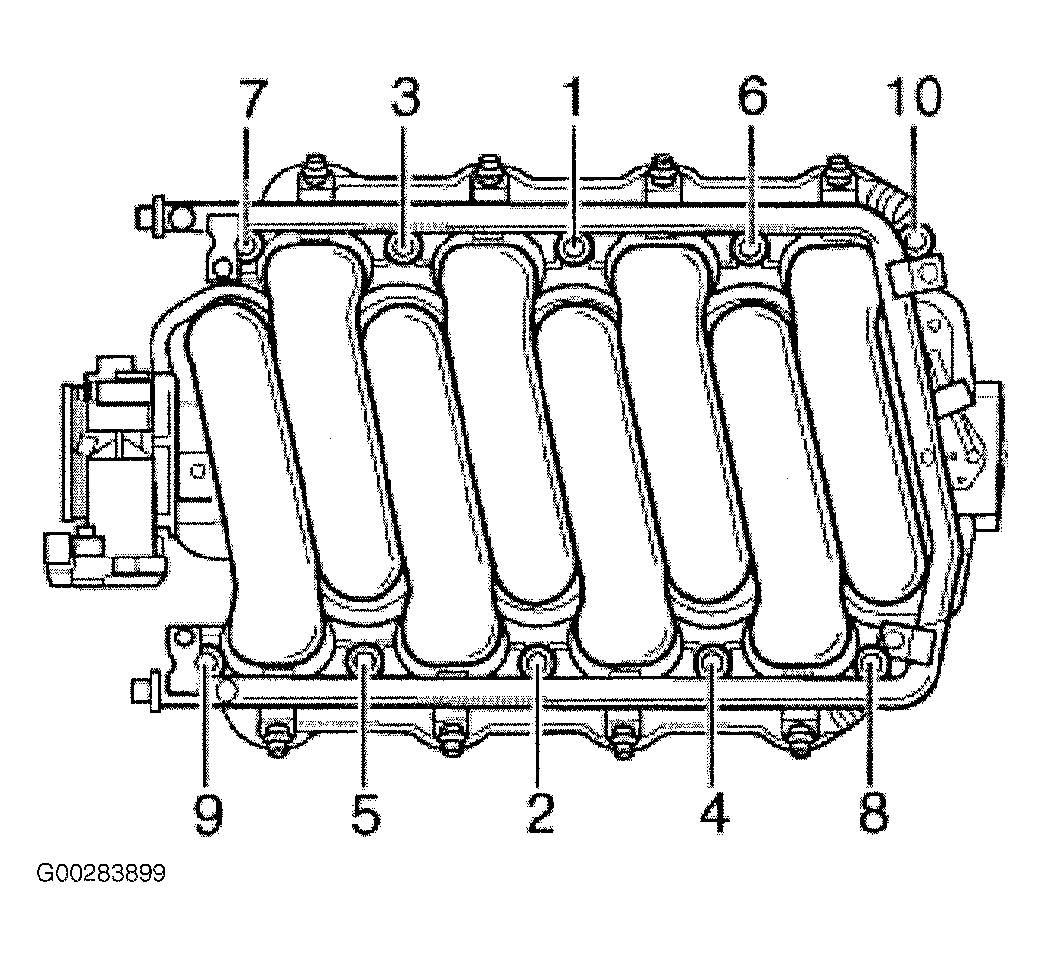 7 3 1 6 10

9 5 2 4 8

G00283899