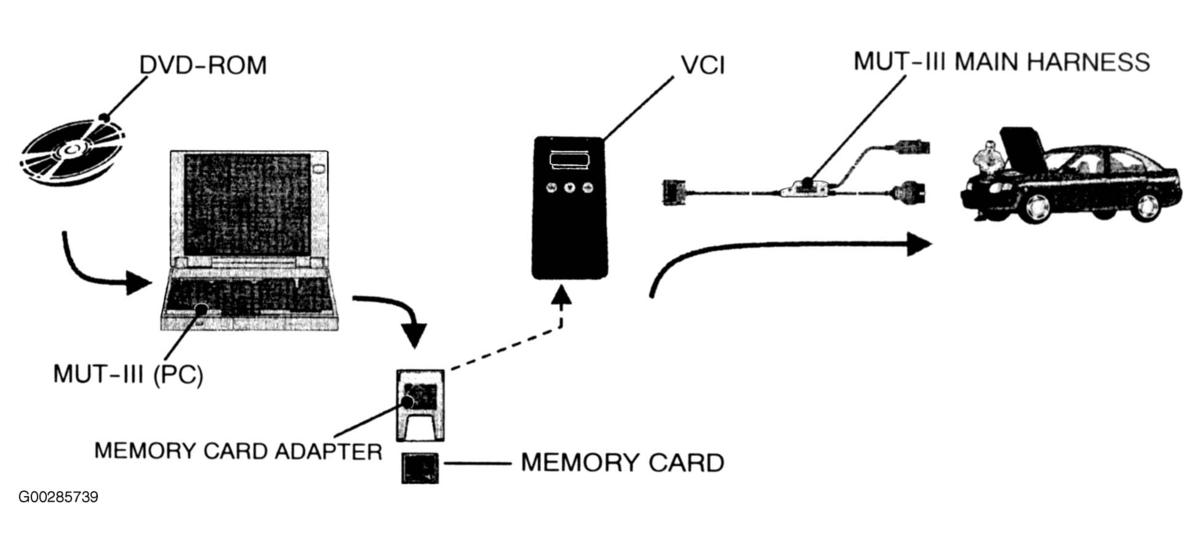 DVD-ROM

VCI

MUT-III MAIN HARNESS

MUT-III (PC)

MEMORY CARD ADAPTER

MEMORY CARD

G00285739