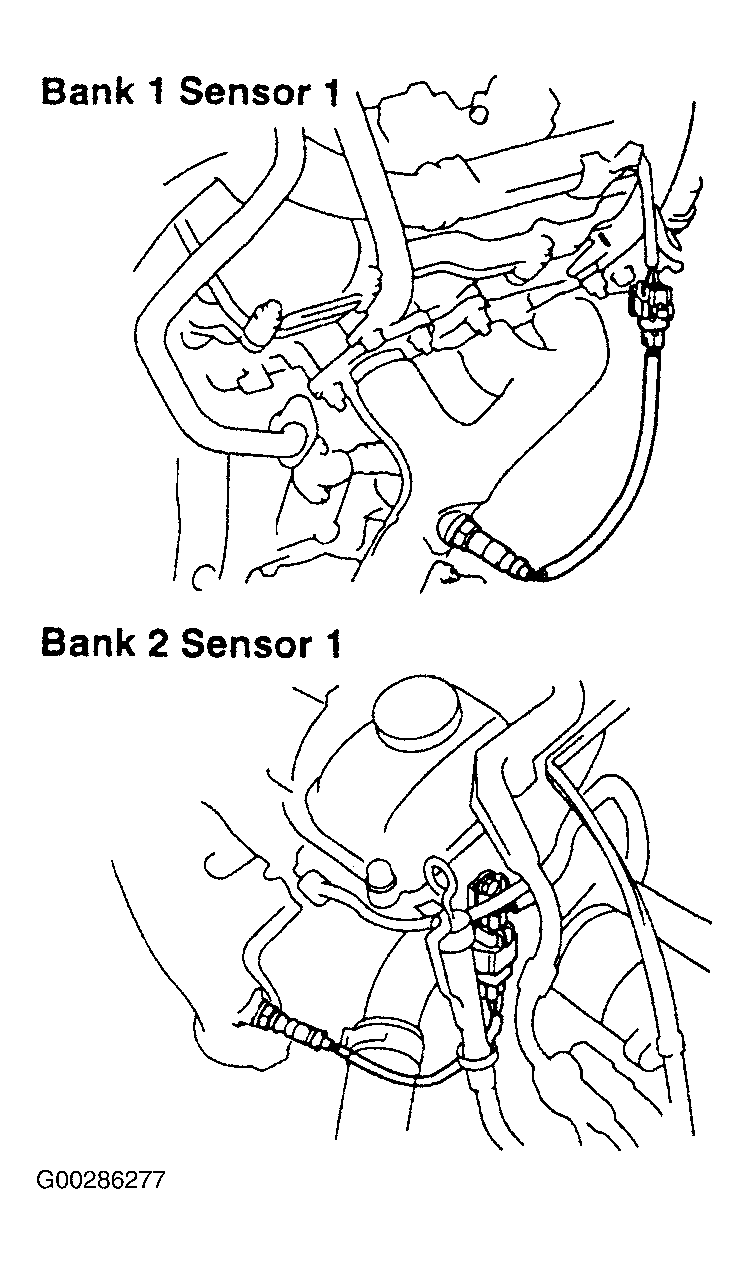 Bank 1 Sensor 1

Bank 2 Sensor 1

G00286277