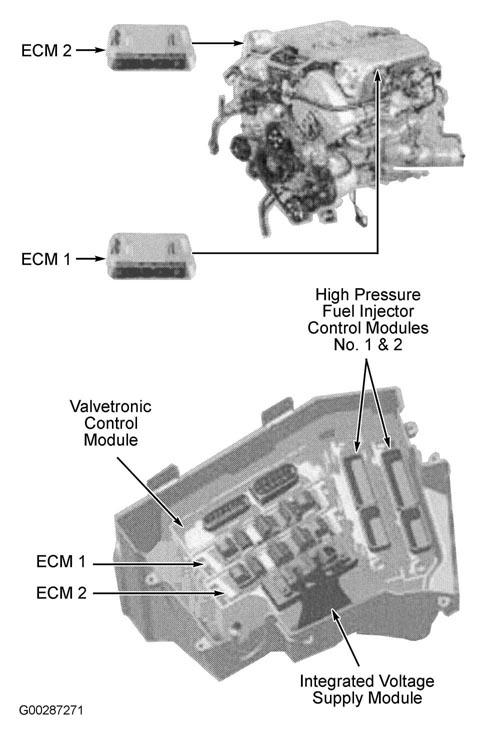 ECM 2

ECM 1

High Pressure Fuel Injector Control Modules No. 1 & 2

Valvetronic Control Module

ECM 1

ECM 2

Integrated Voltage Supply Module

G00287271