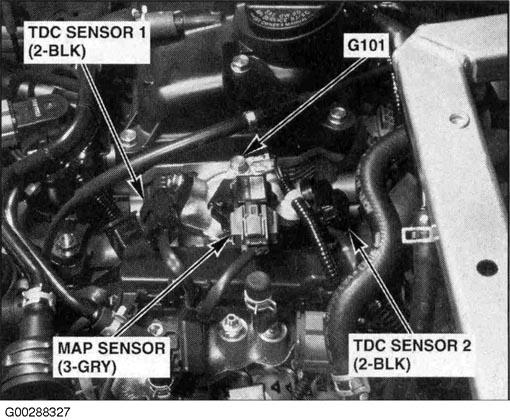 TDC SENSOR 1
(2-BLK)

G101

MAP SENSOR
(3-GRY)

TDC SENSOR 2
(2-BLK)

G00288327