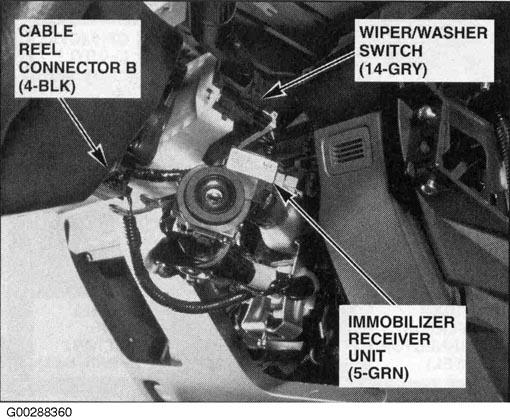 CABLE REEL CONNECTOR B (4-BLK)

WIPER/WASHER SWITCH (14-GRY)

IMMOBILIZER RECEIVER UNIT (5-GRN)

G00288360